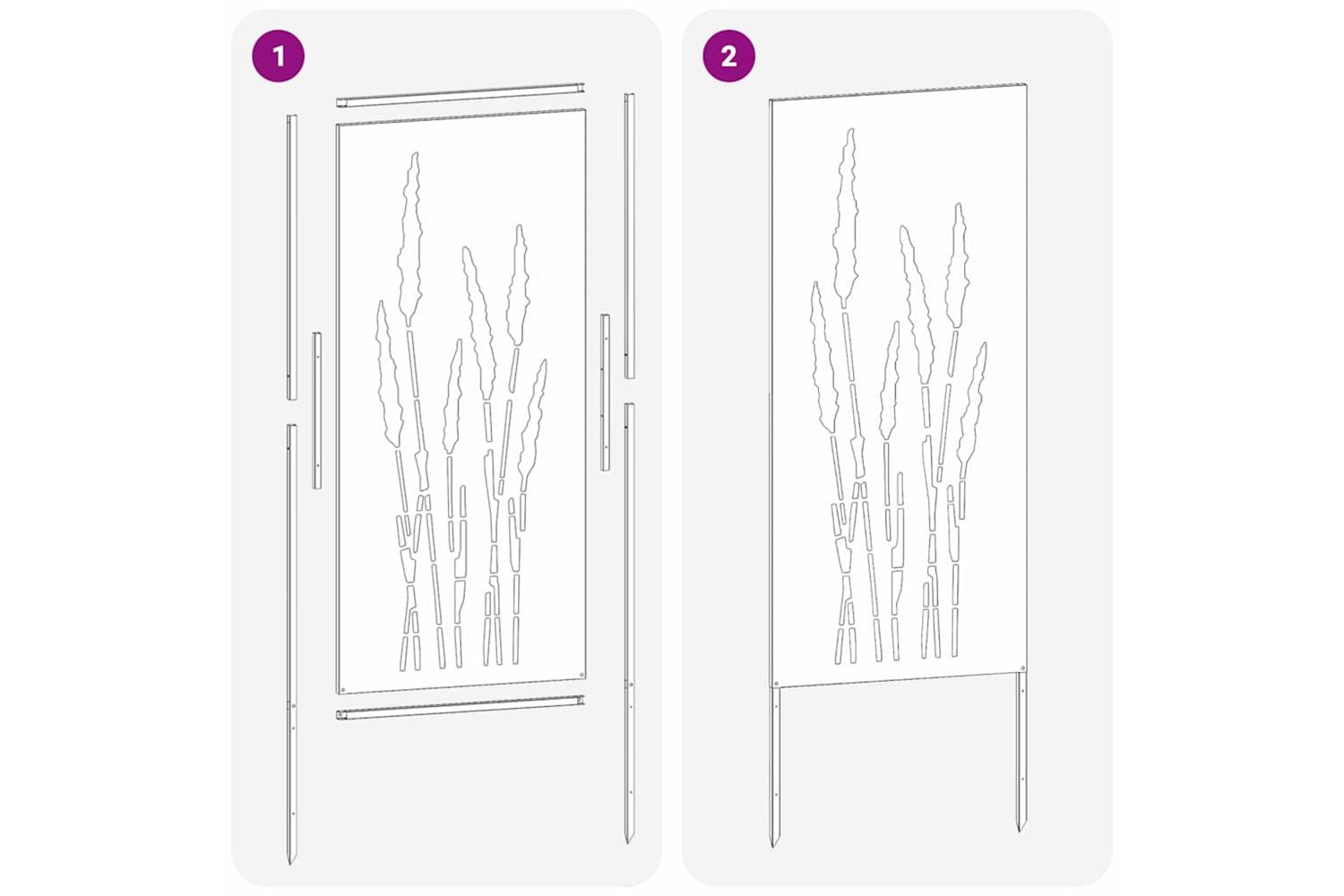 1

2