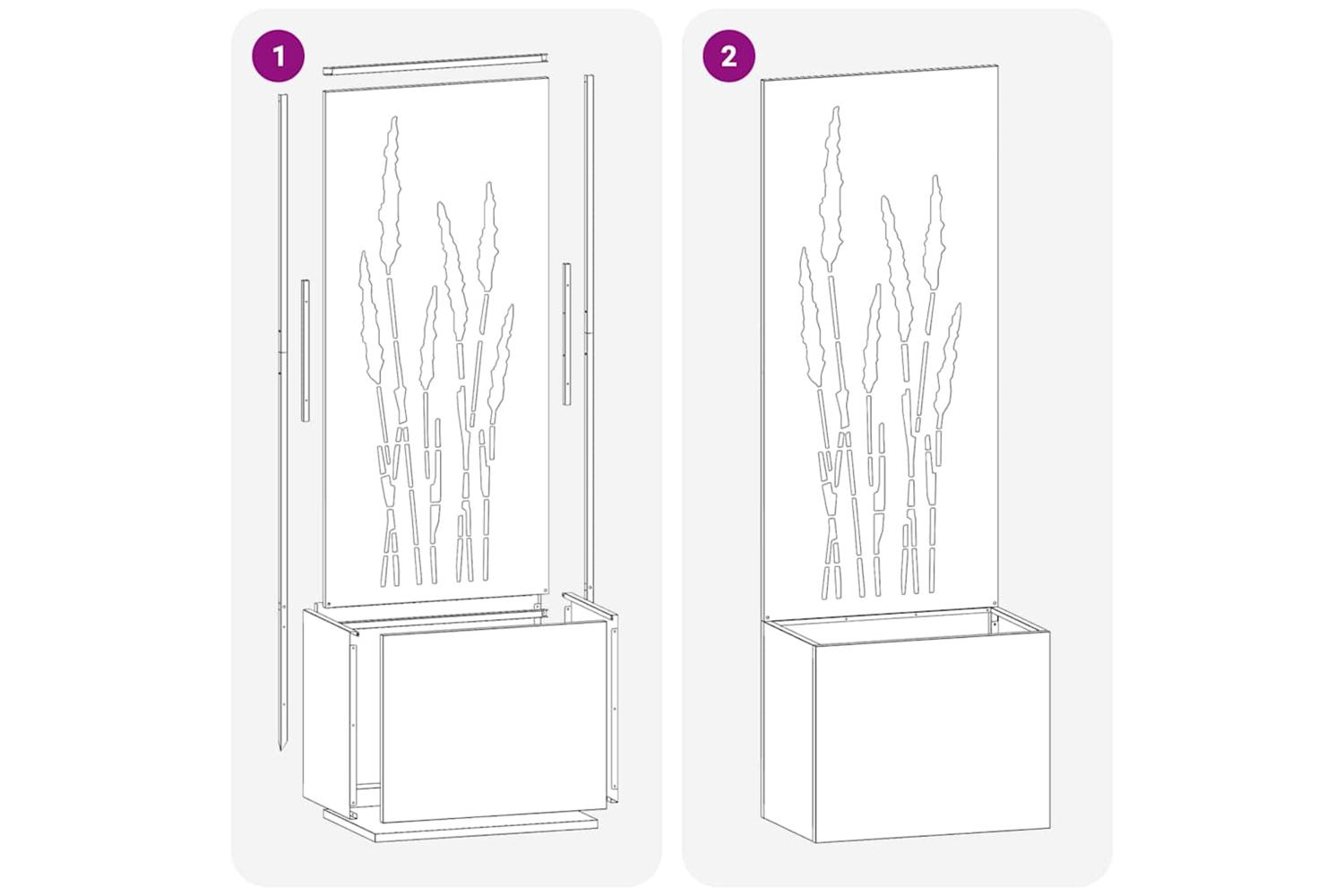 1

2