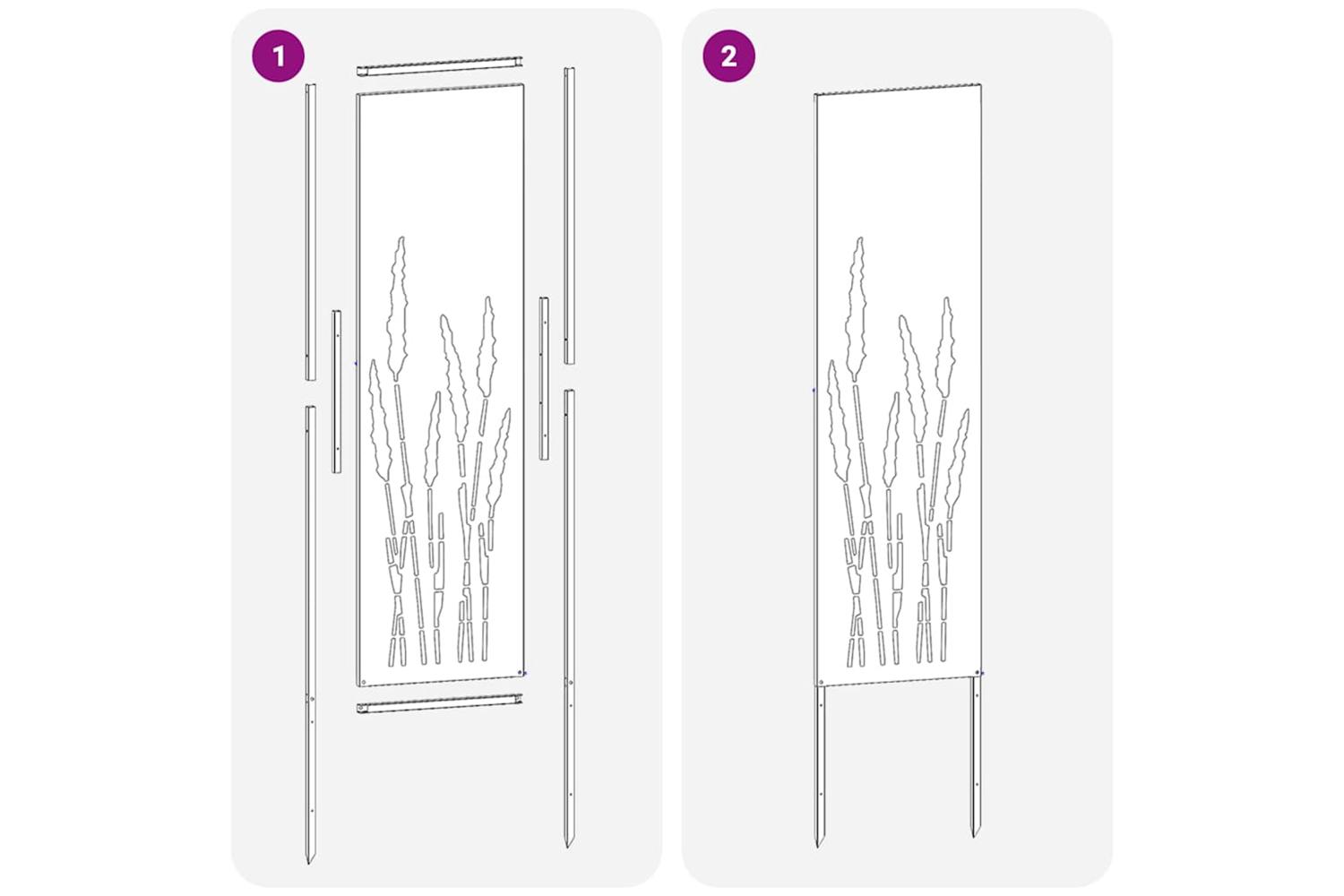 1

2