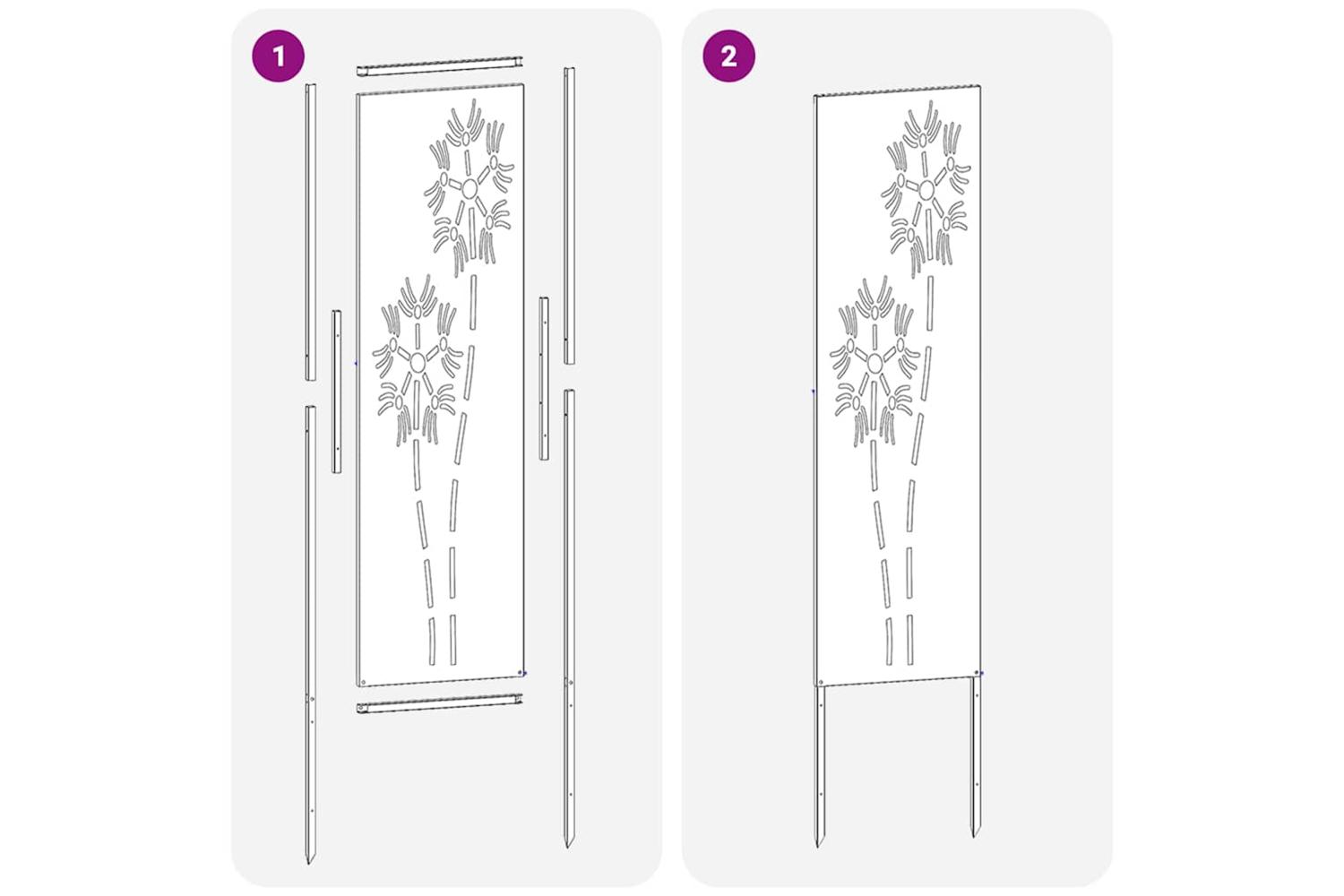 1

2