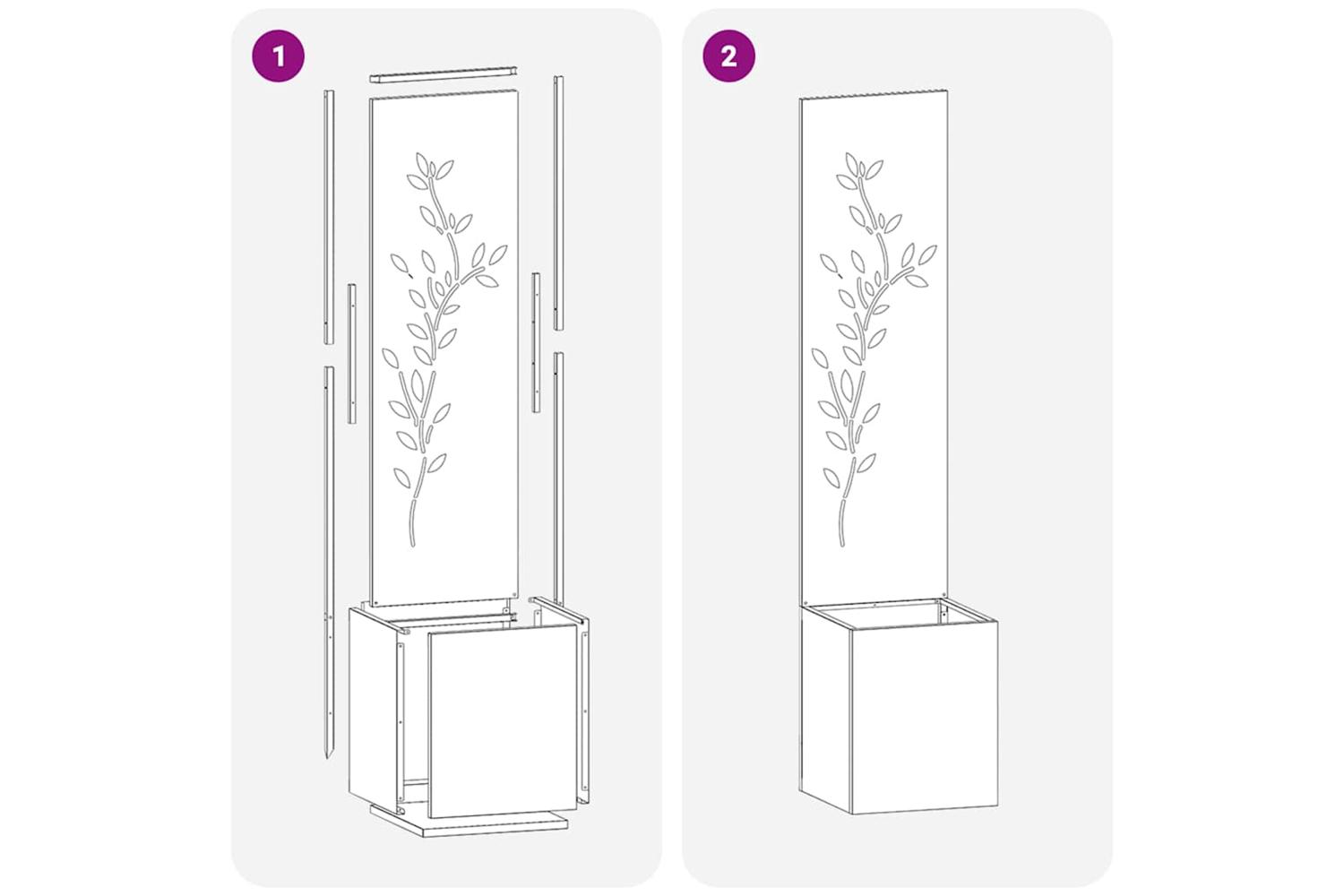 1

2