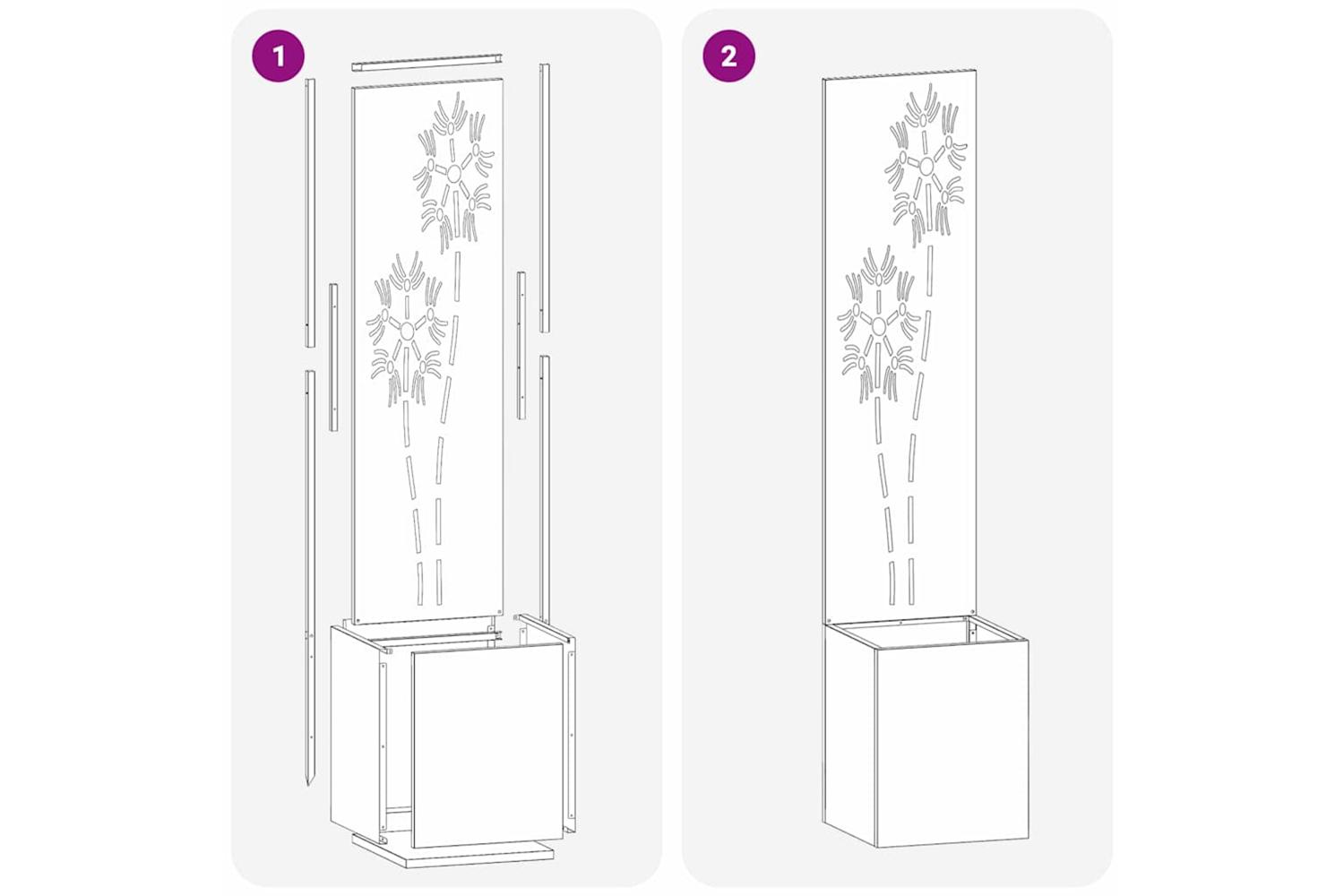 1

2