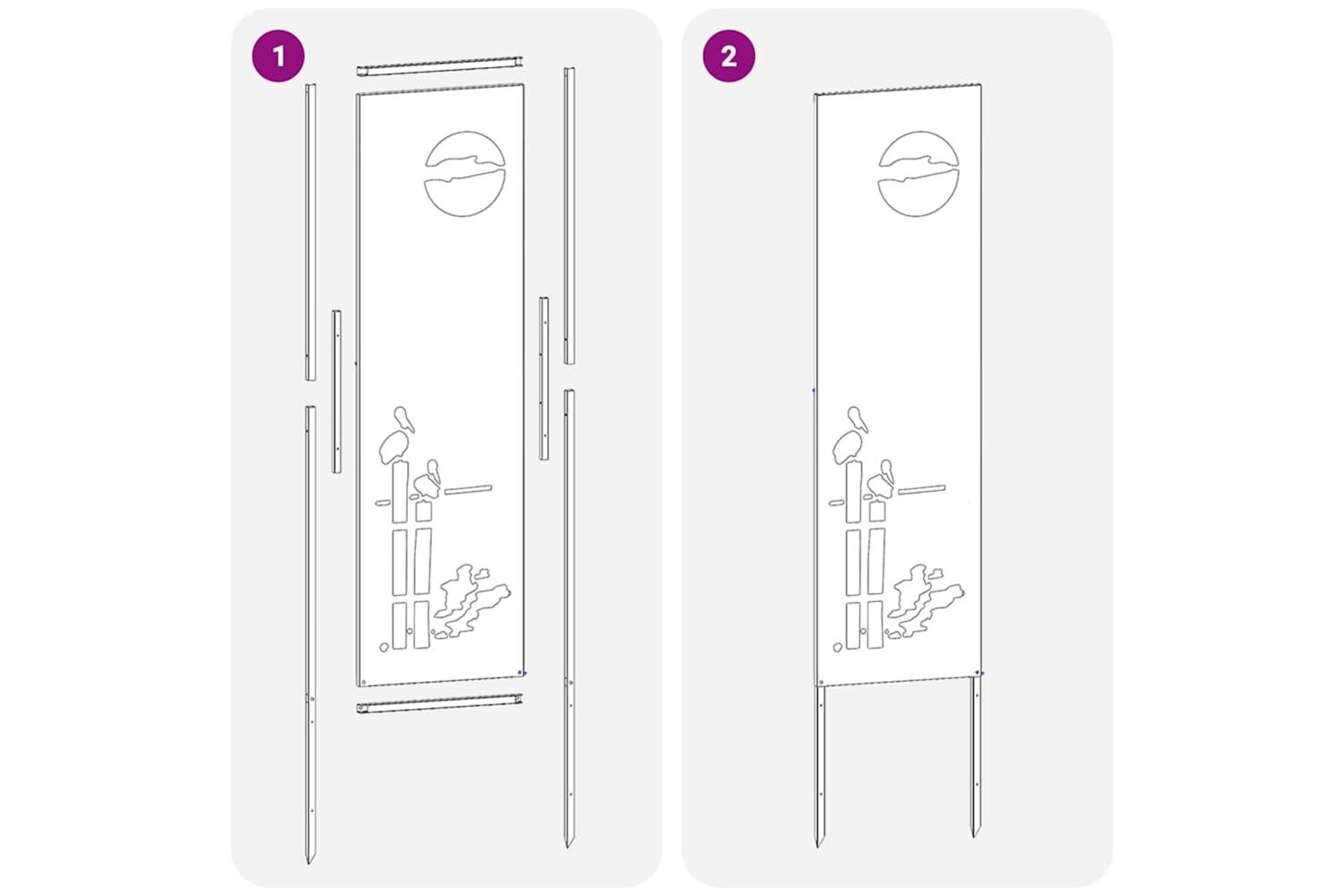 1

2