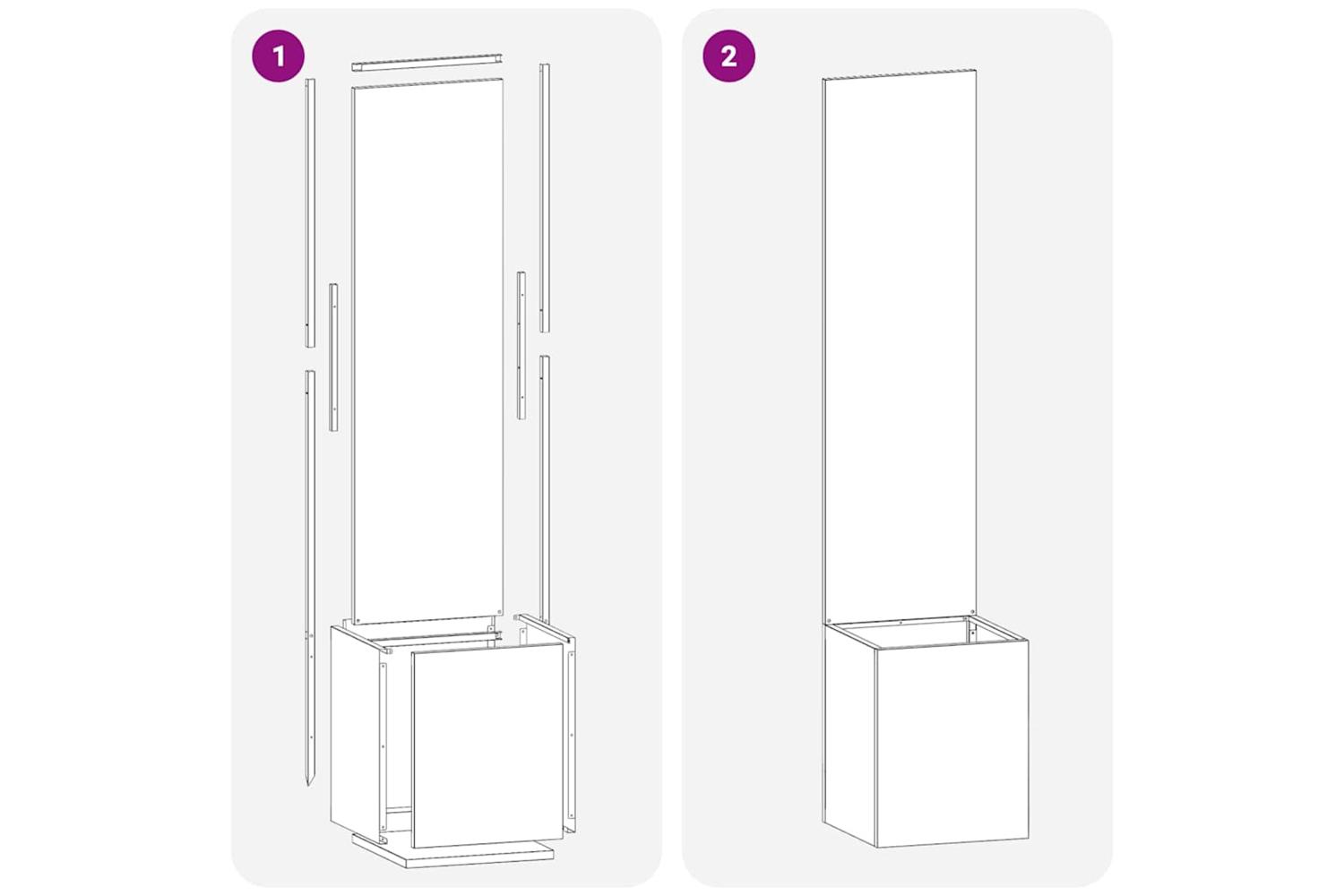 1

2