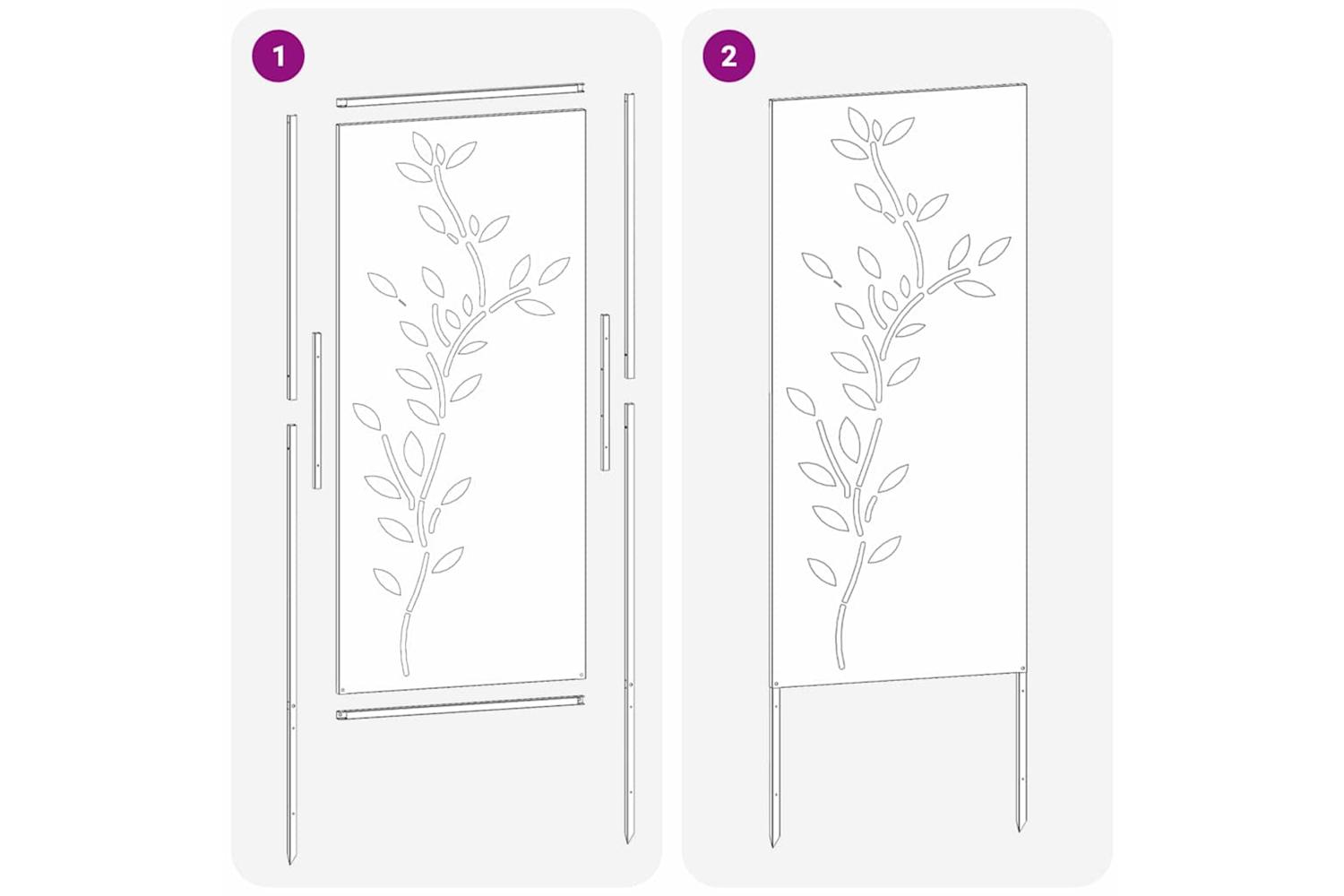 1

2