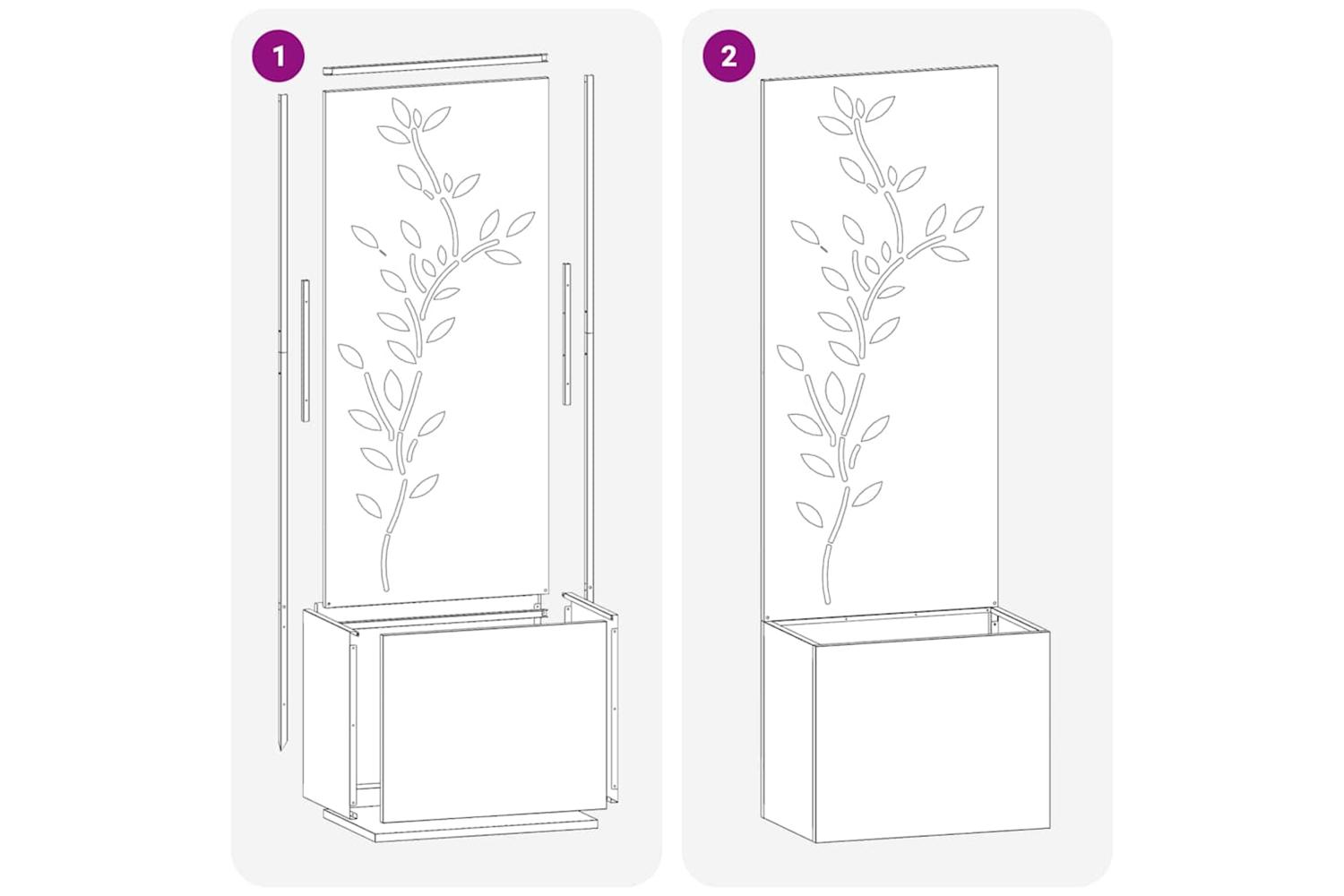 1

2