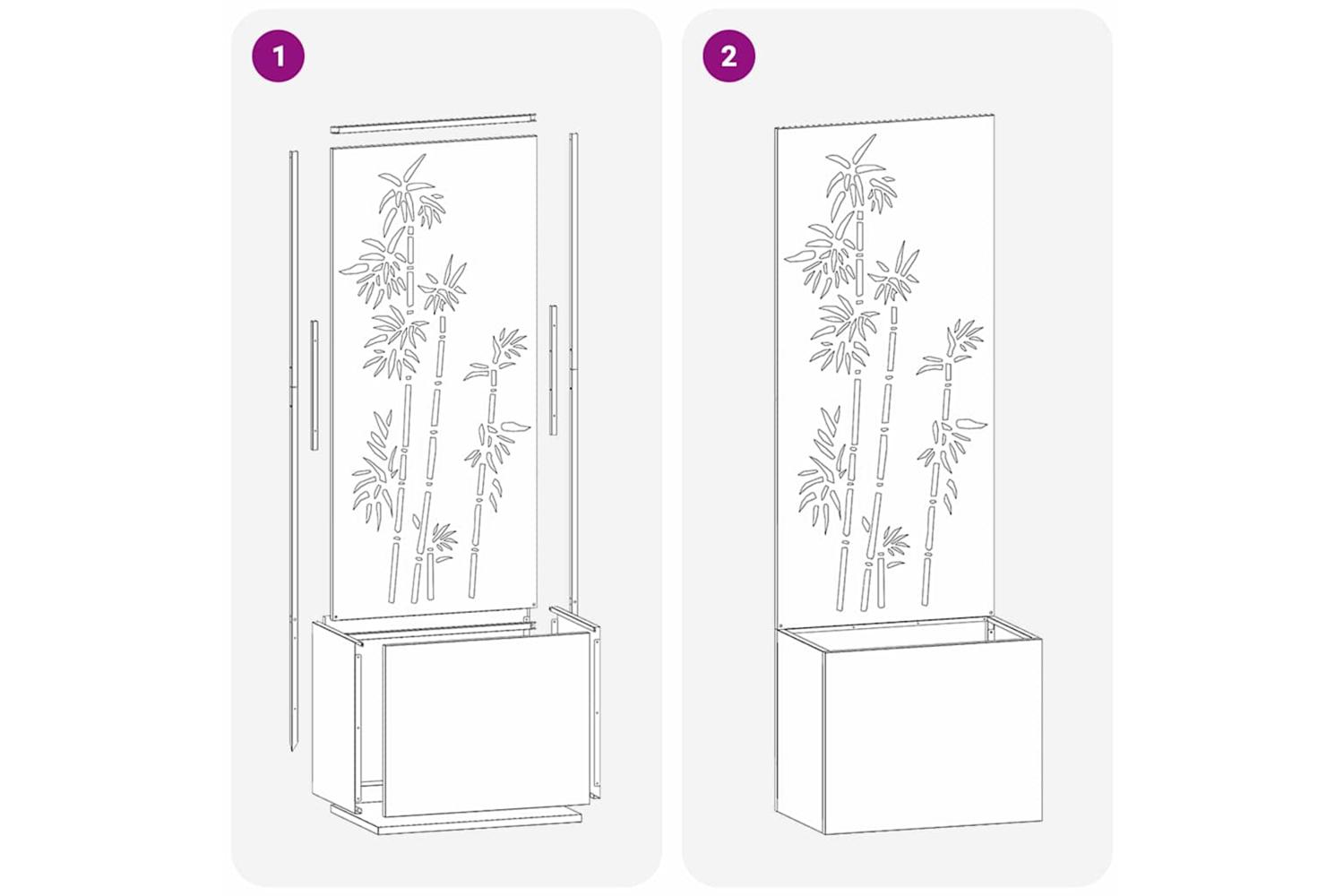 1

2