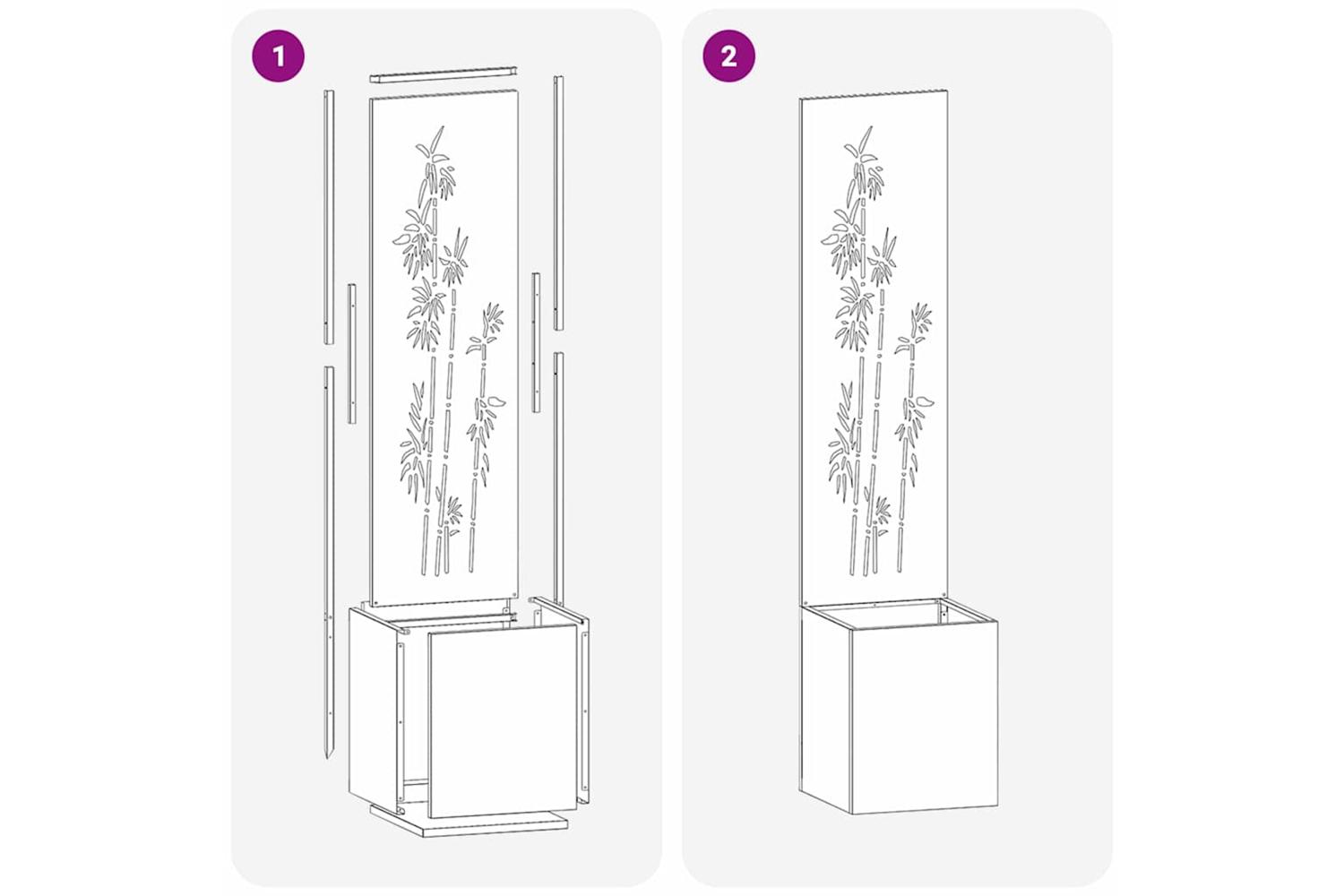 1

2