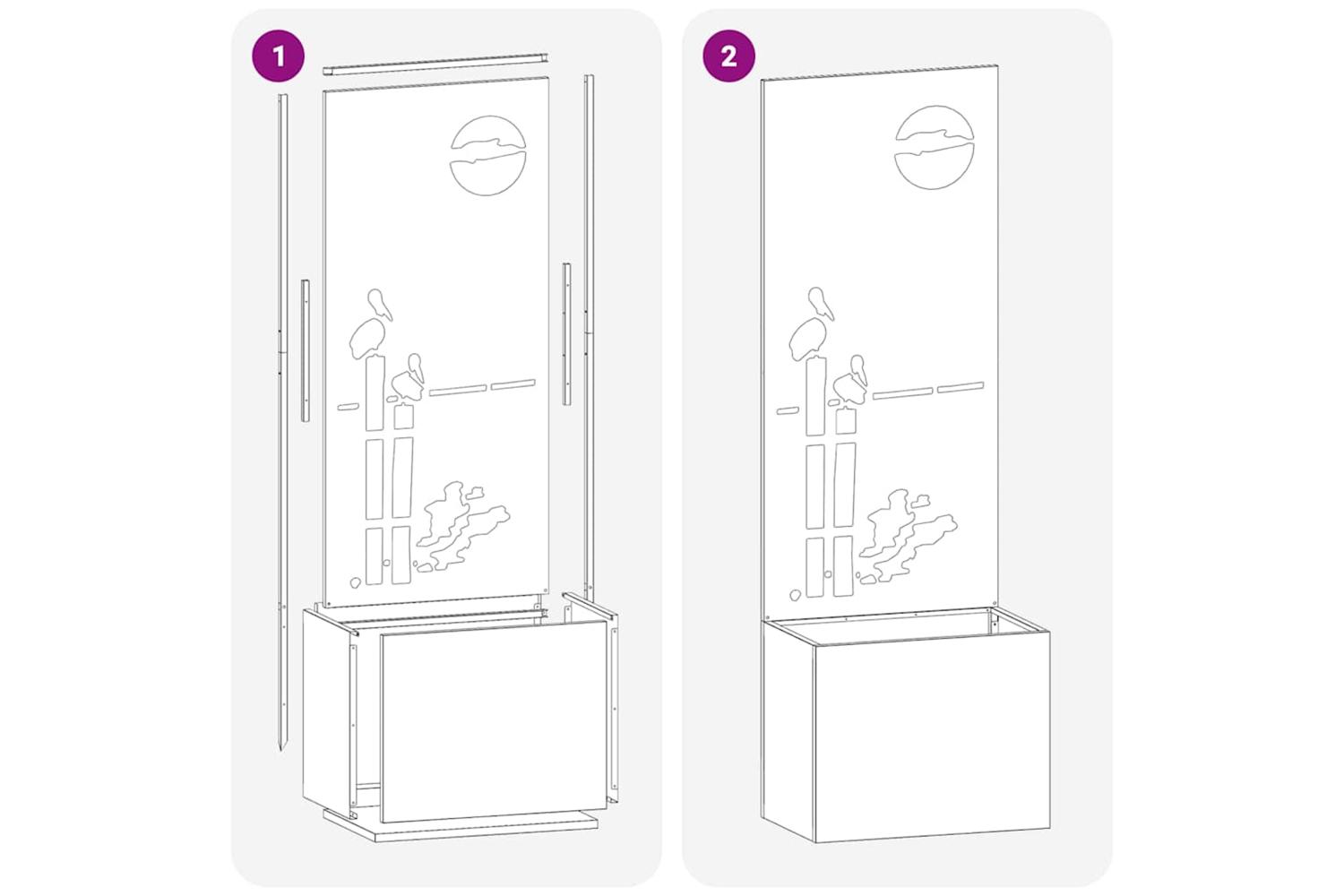 1

2