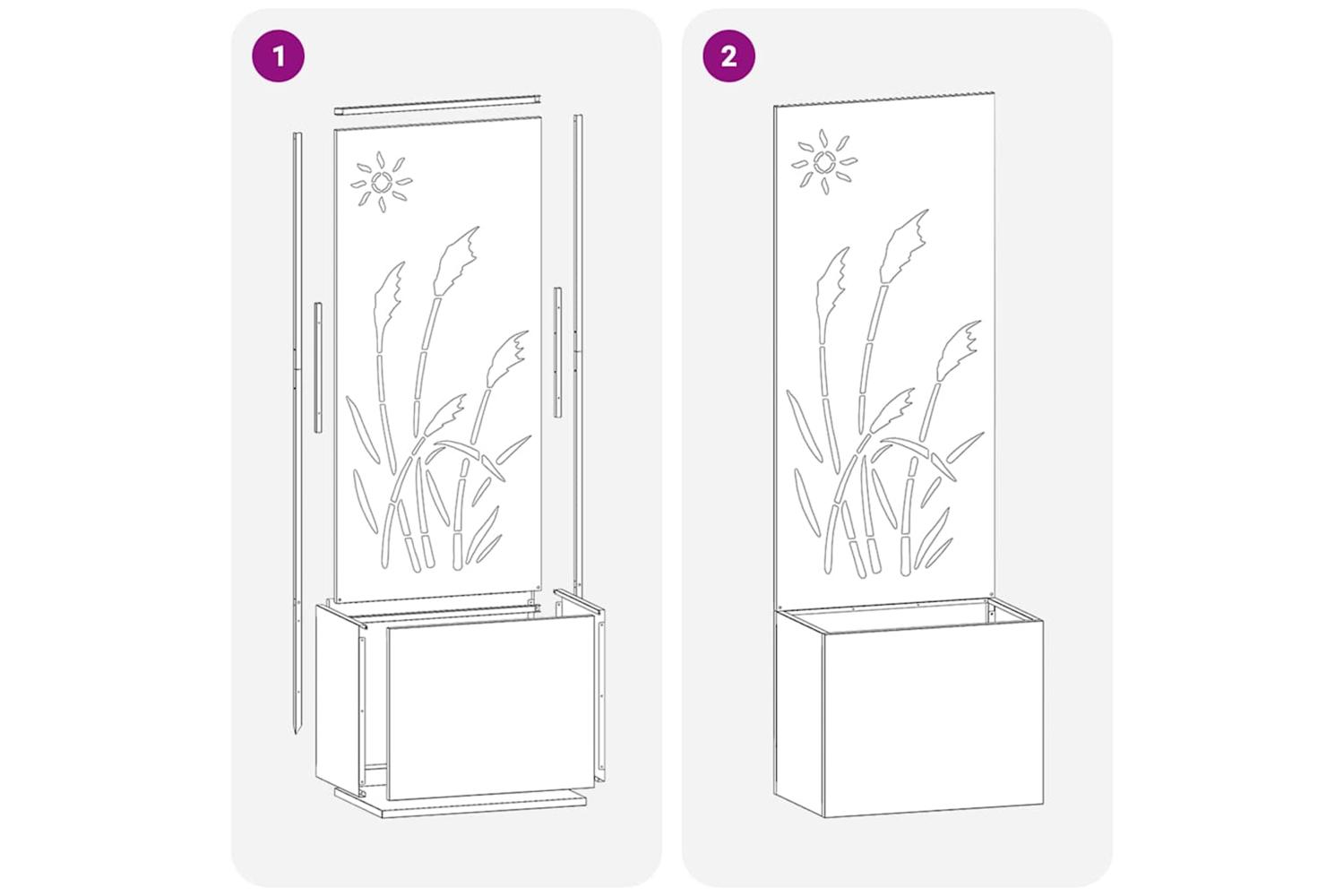 1

2