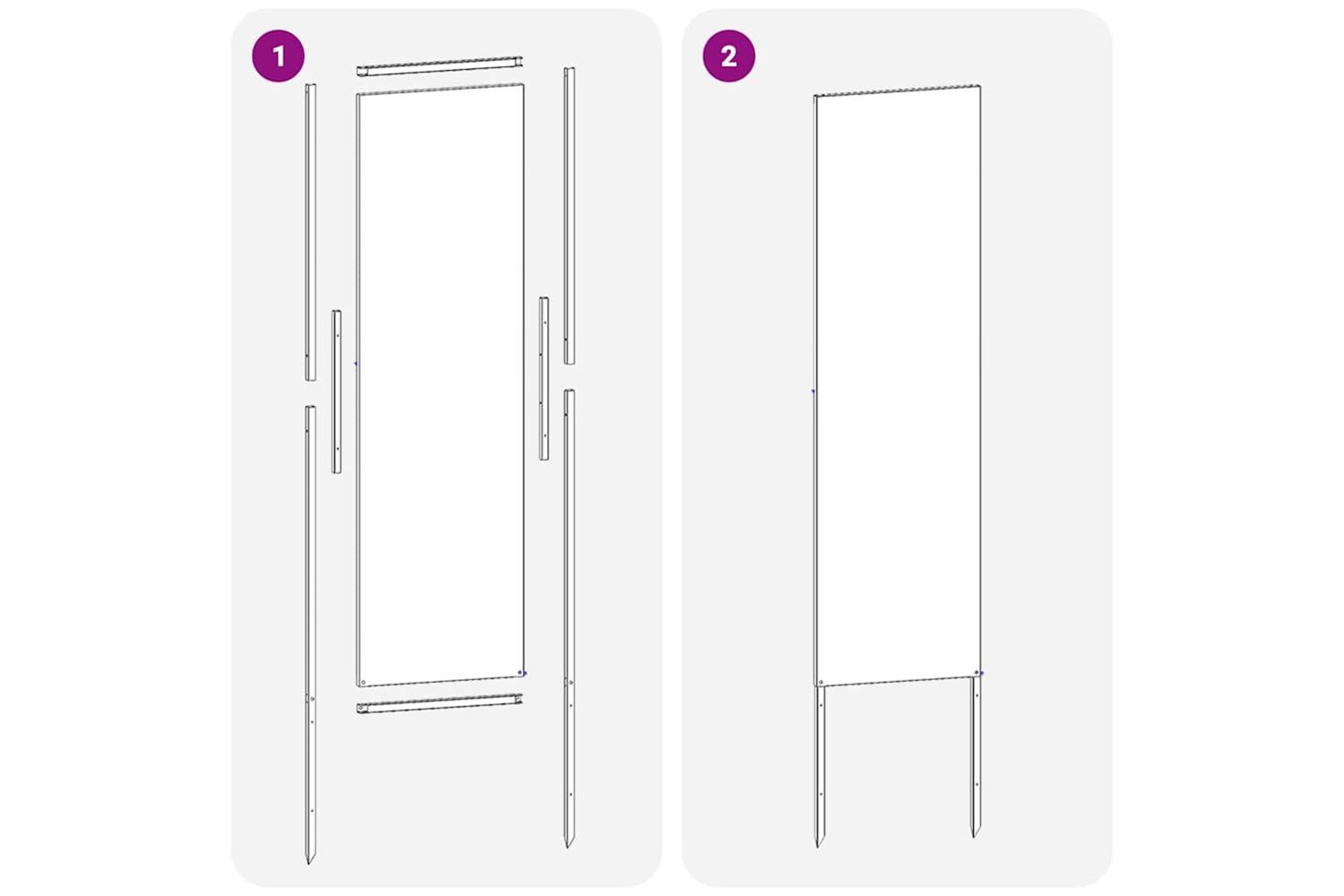 1

2