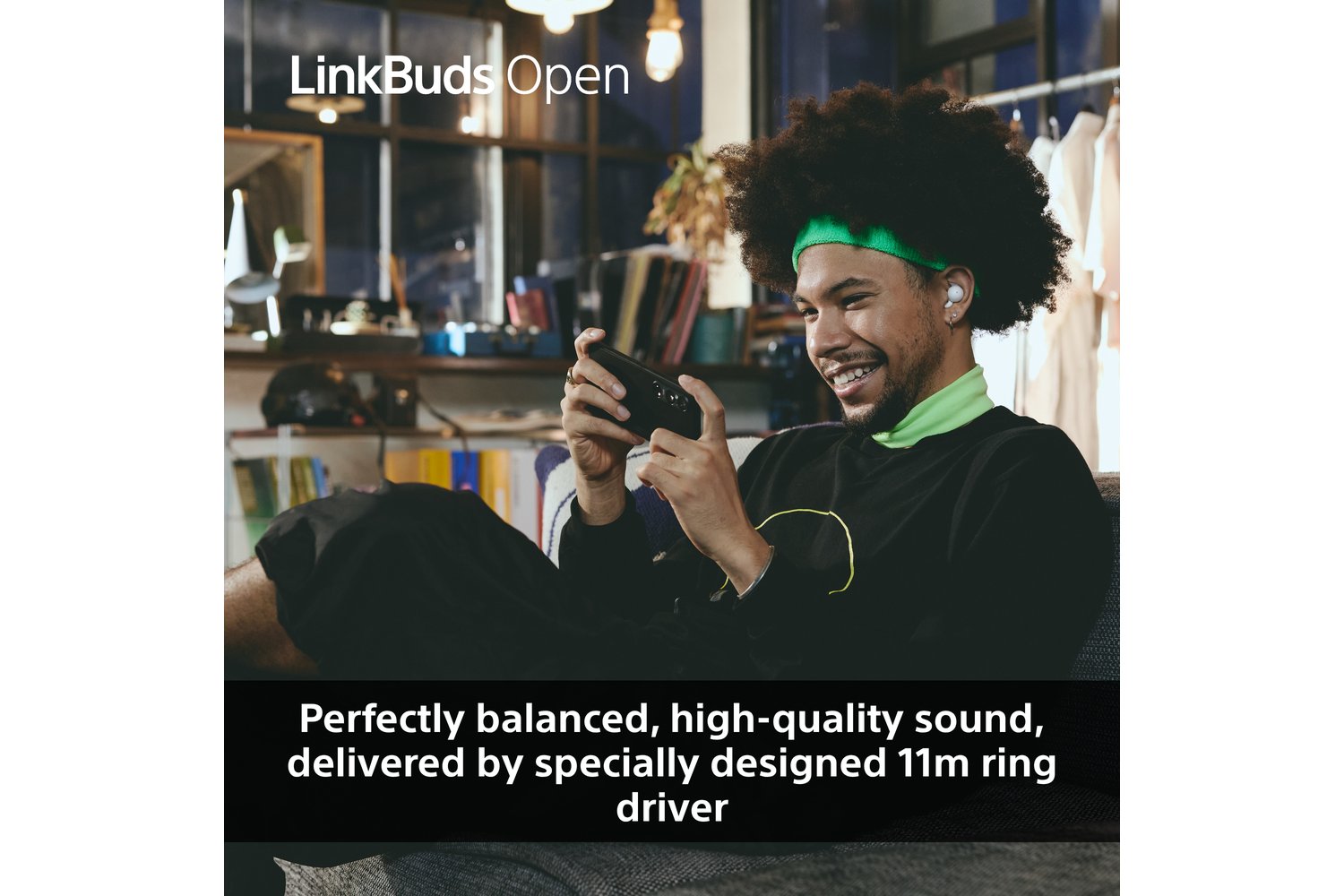 LinkBuds Open

Perfectly balanced, high-quality sound, delivered by specially designed 11m ring driver