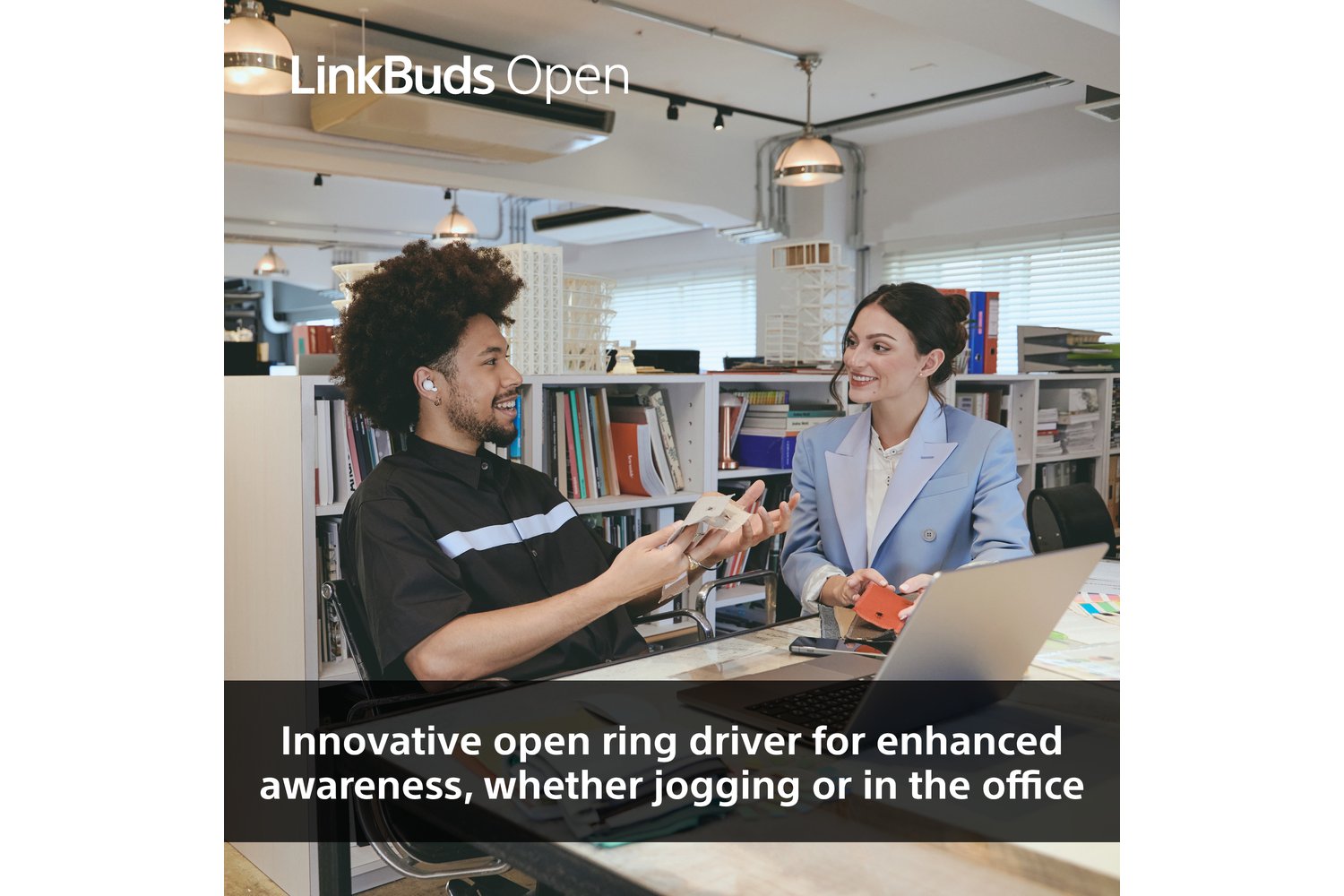 LinkBuds Open

Innovative open ring driver for enhanced awareness, whether jogging or in the office