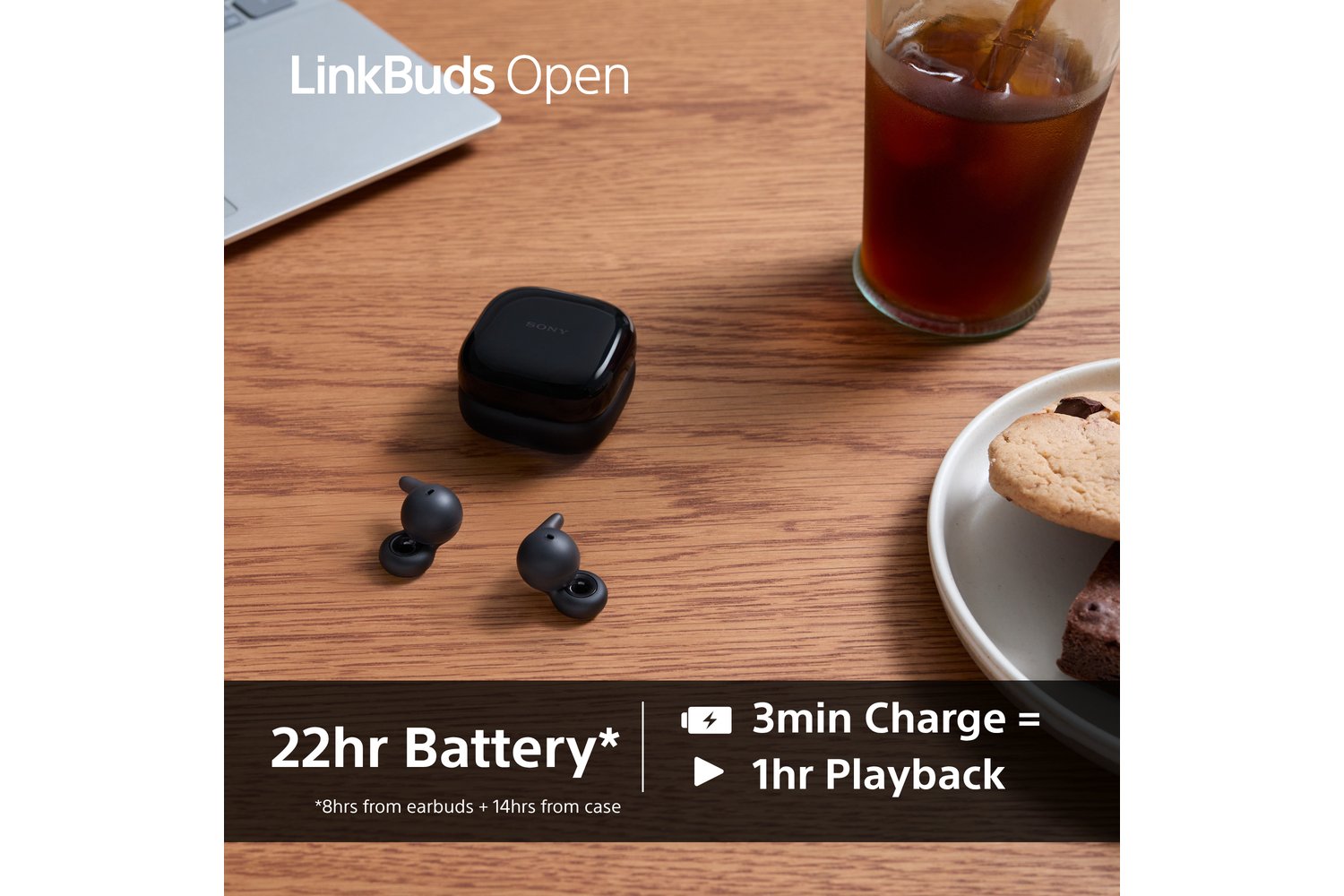 LinkBuds Open

SONY

22hr Battery*
*8hrs from earbuds + 14hrs from case

3min Charge =
1hr Playback