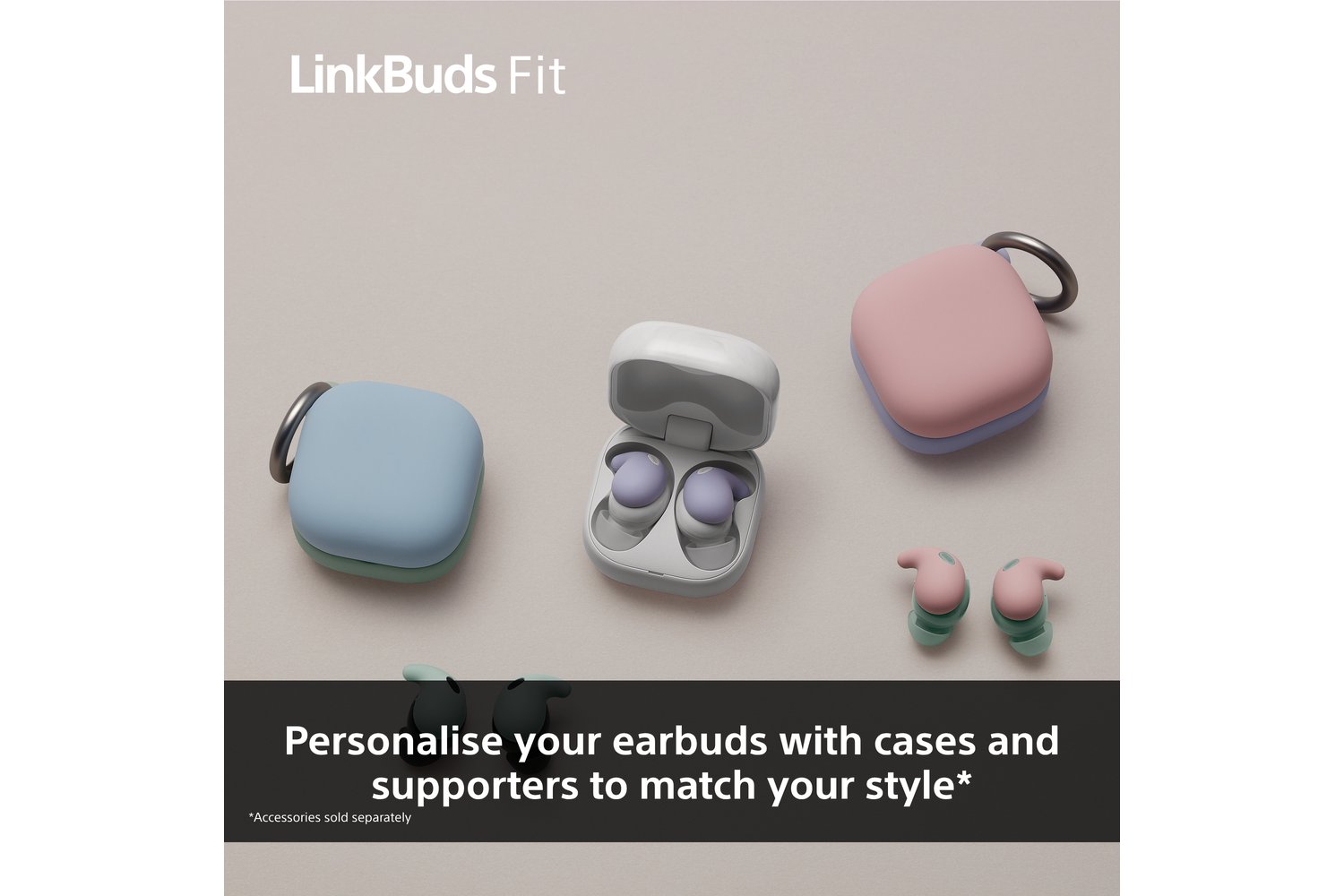 LinkBuds Fit

Personalise your earbuds with cases and supporters to match your style*

*Accessories sold separately