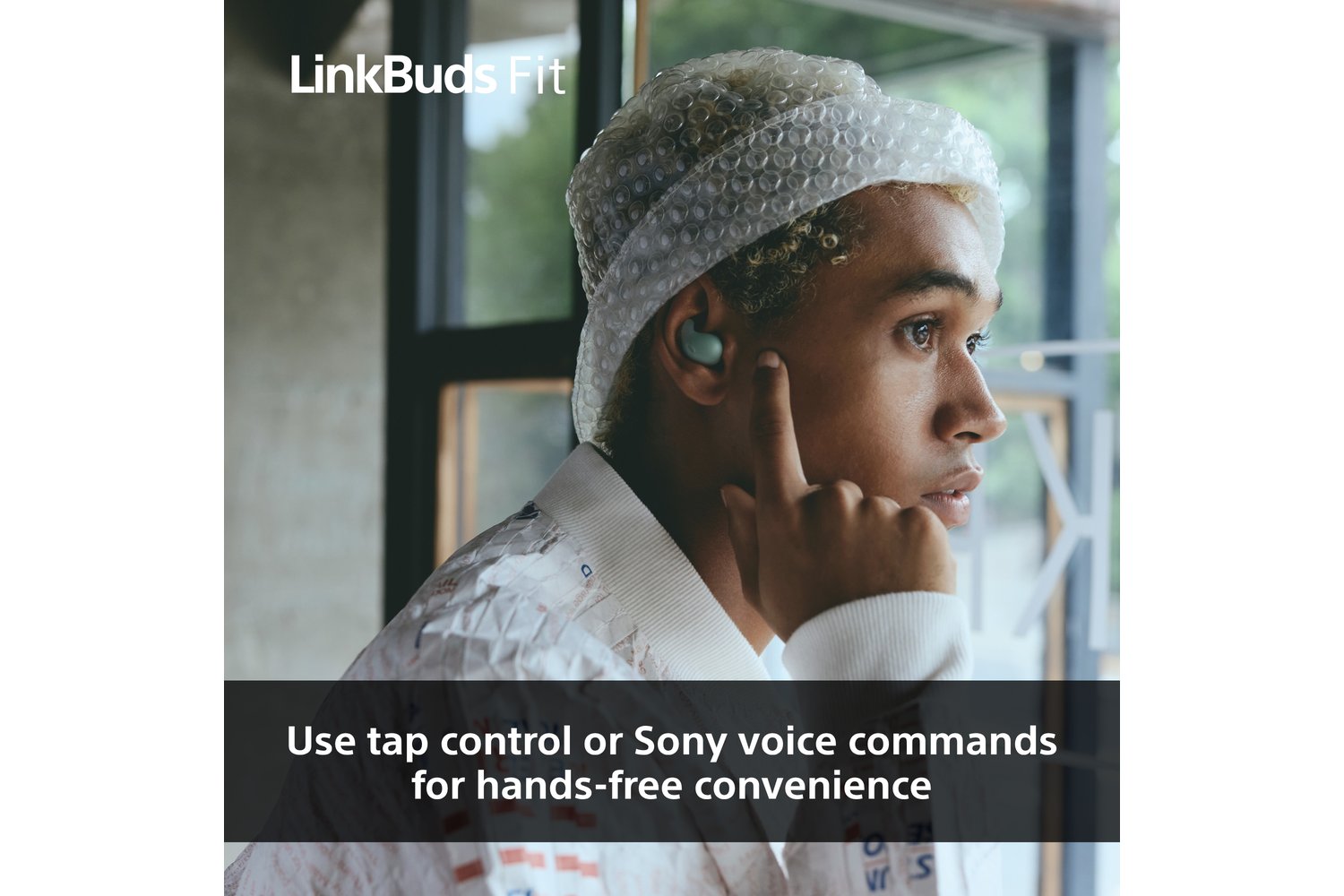 LinkBuds Fit

Use tap control or Sony voice commands for hands-free convenience