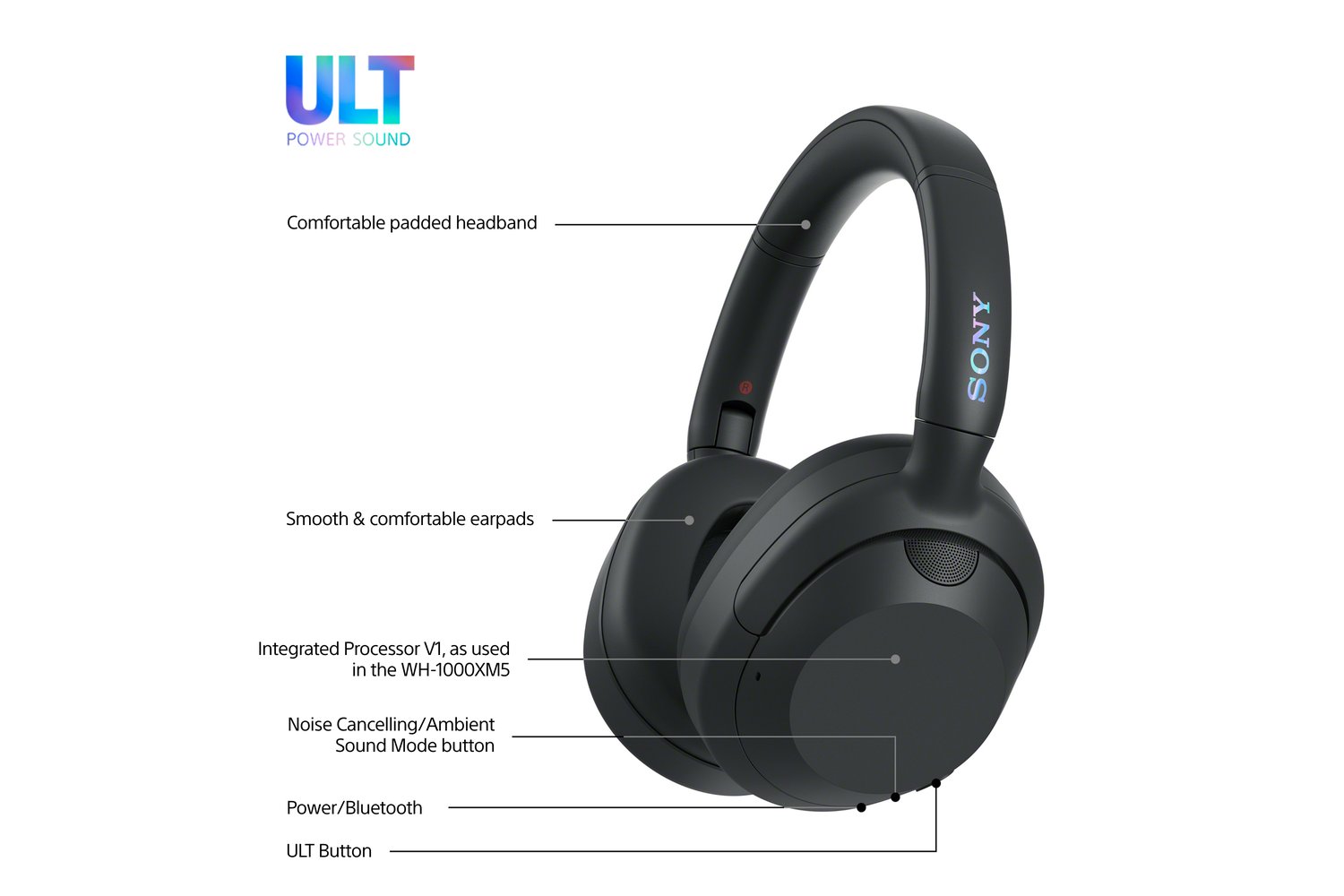 ULT
POWER SOUND

Comfortable padded headband

SONY

R

Smooth & comfortable earpads

Integrated Processor V1, as used in the WH-1000XM5

Noise Cancelling/Ambient Sound Mode button

Power/Bluetooth

ULT Button