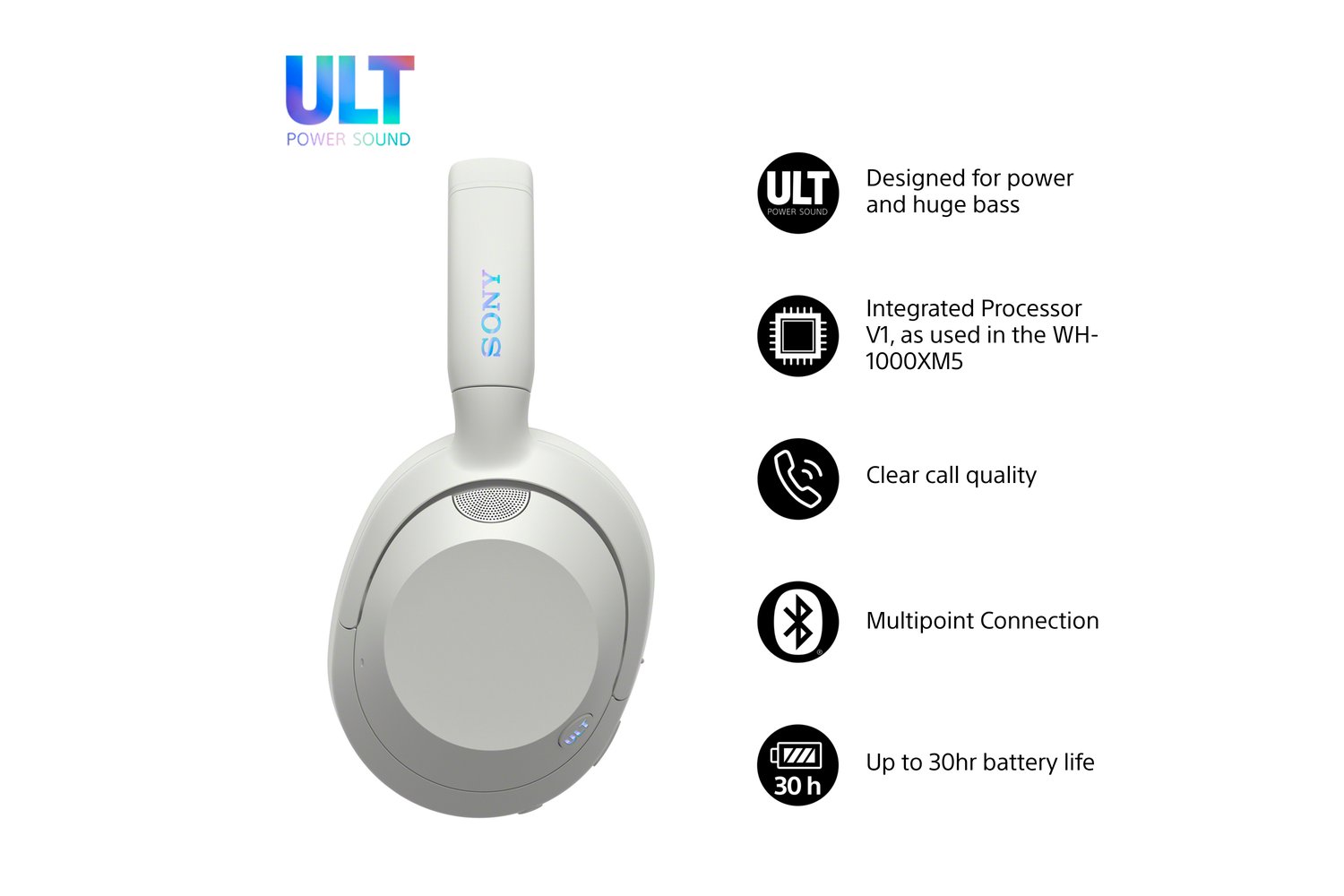 ULT
POWER SOUND

SONY

ULT

ULT
POWER SOUND
Designed for power and huge bass

Integrated Processor V1, as used in the WH-1000XM5

Clear call quality

Multipoint Connection

30 h
Up to 30hr battery life