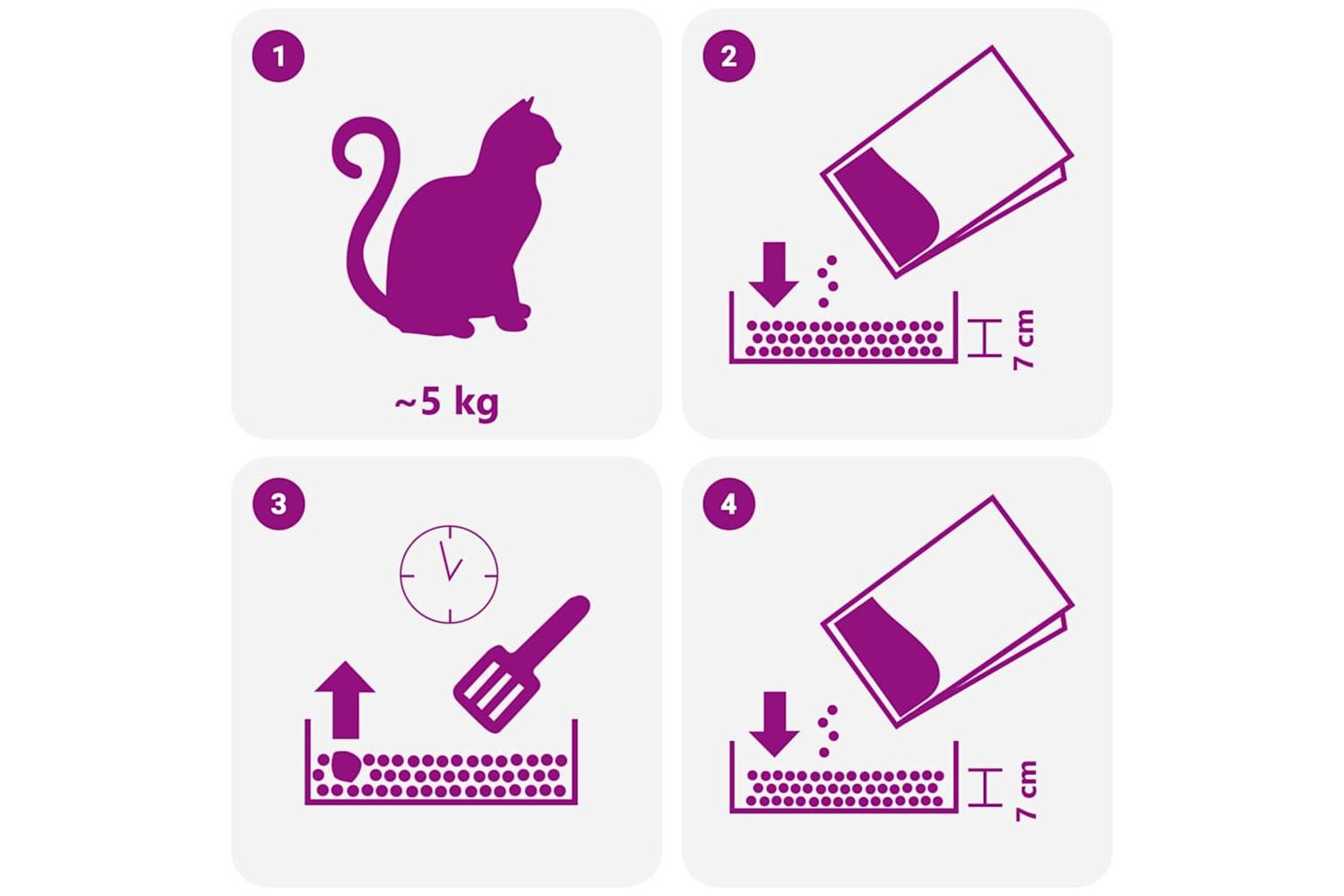 1

~5 kg

2

7 cm

3

4

7 cm