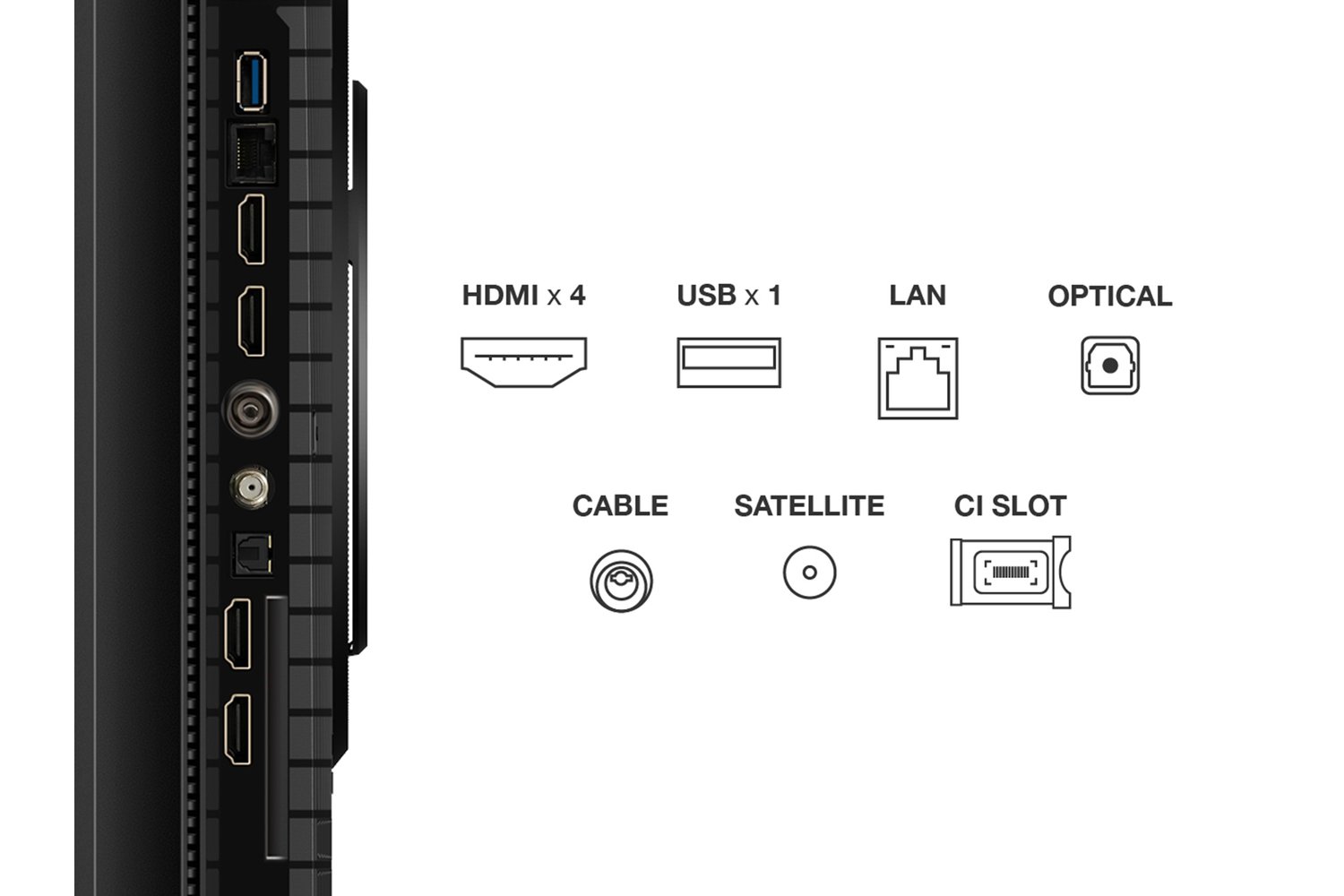 HDMI x 4
USB x 1
LAN
OPTICAL

CABLE
SATELLITE
CI SLOT