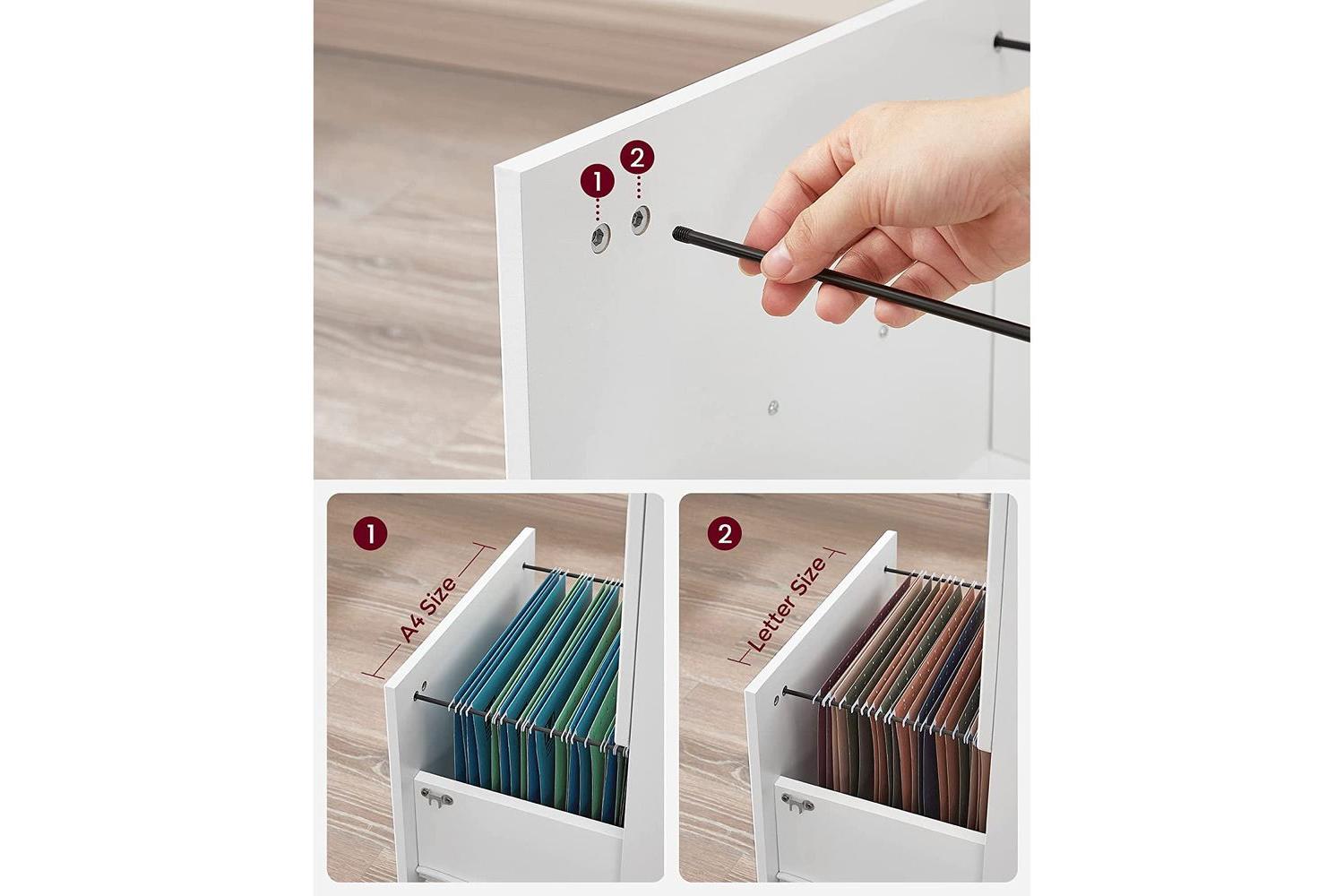 1
2

1
A4 Size

2
Letter Size