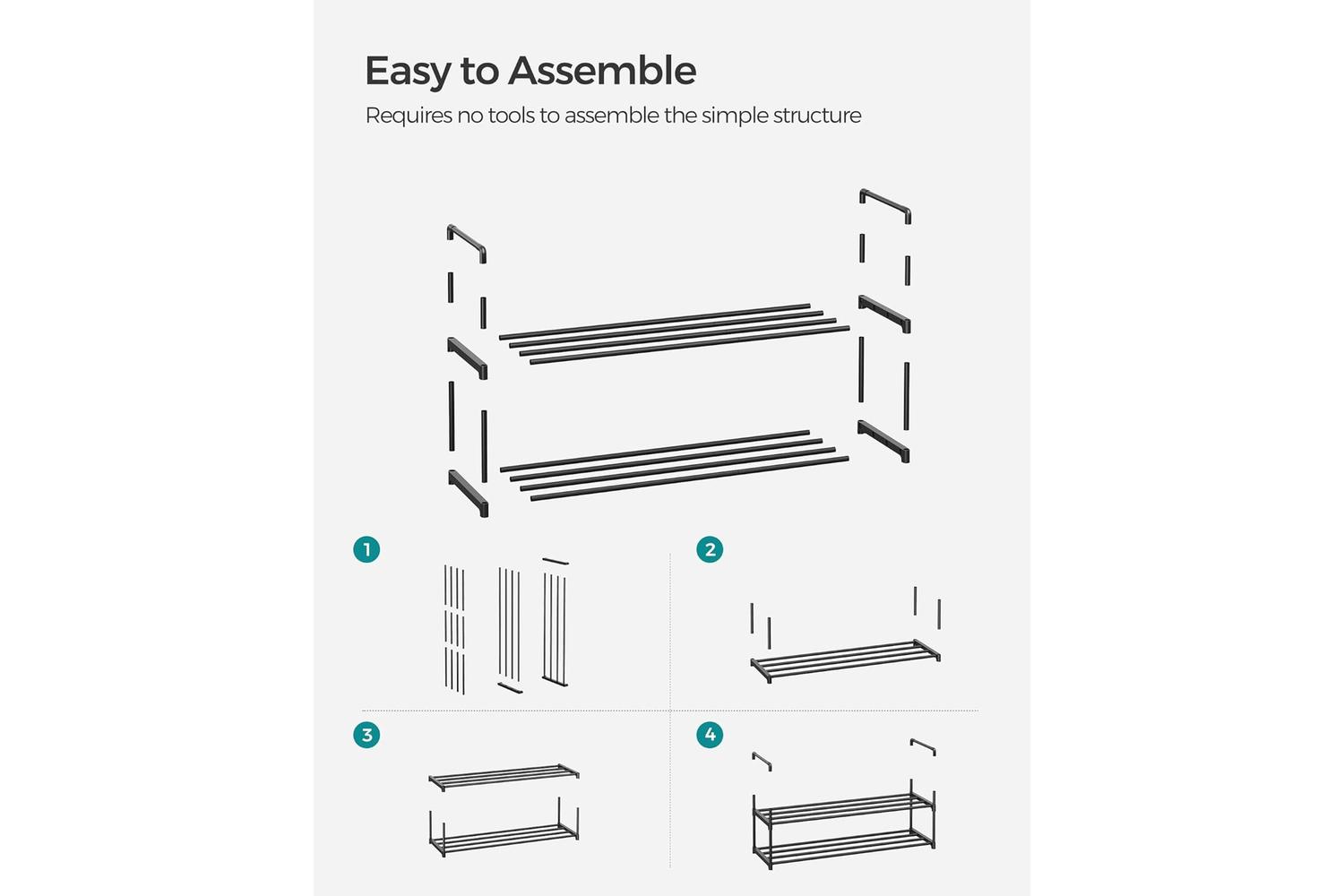 Easy to Assemble

Requires no tools to assemble the simple structure

1

2

3

4