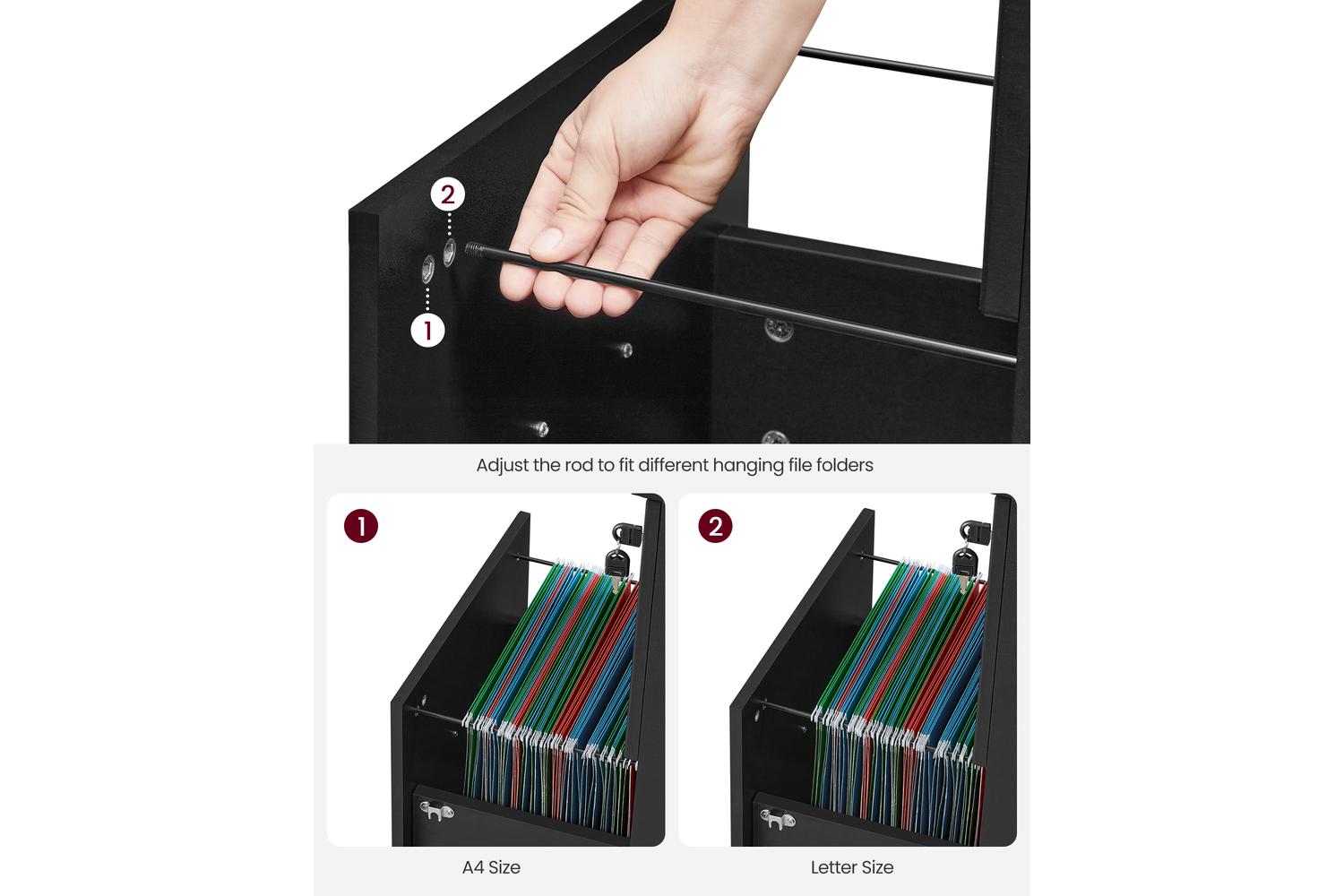 2

1

Adjust the rod to fit different hanging file folders

1

2

A4 Size

Letter Size