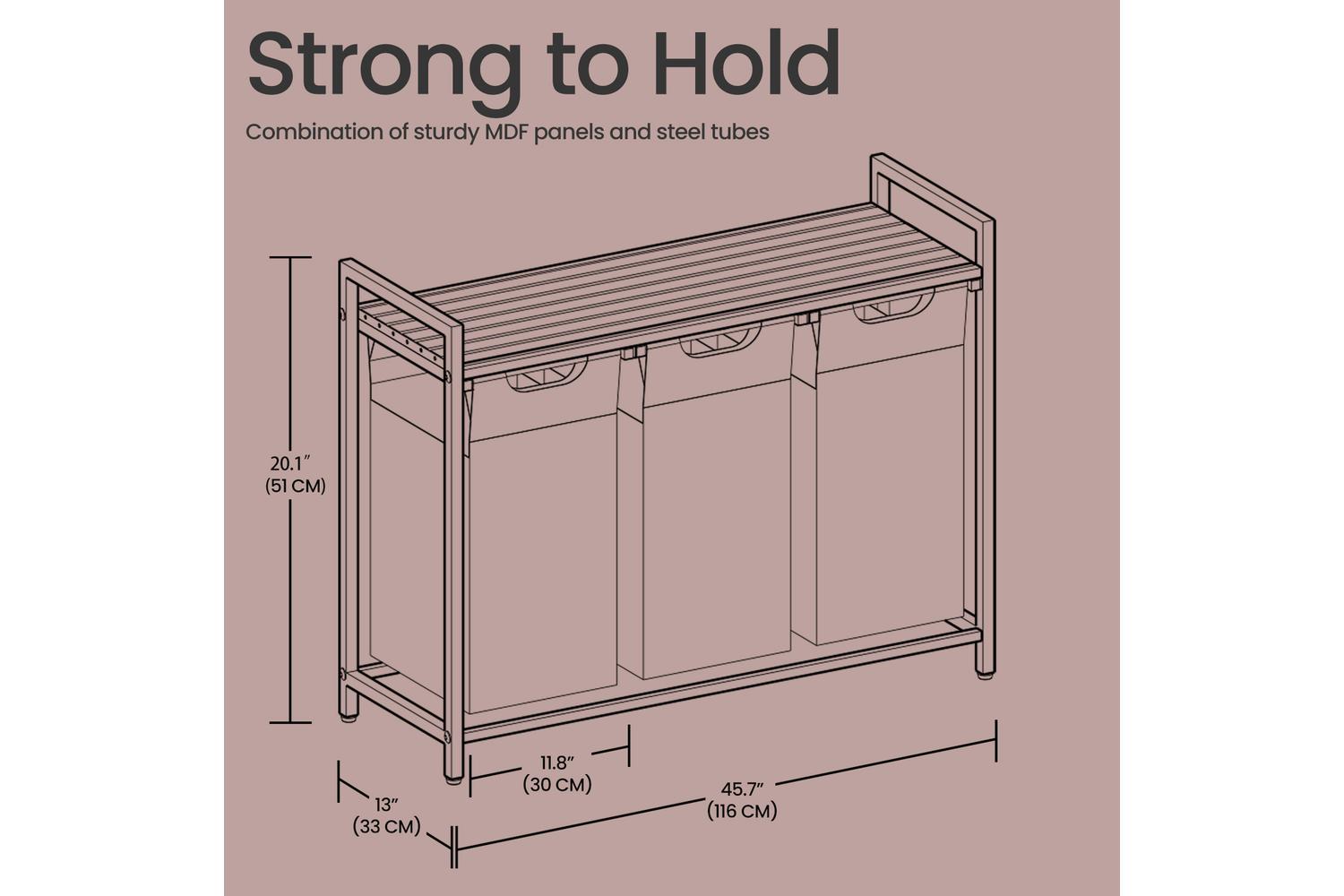 Strong to Hold

Combination of sturdy MDF panels and steel tubes

20.1″
(51 CM)

11.8″
(30 CM)

13″
(33 CM)

45.7″
(116 CM)