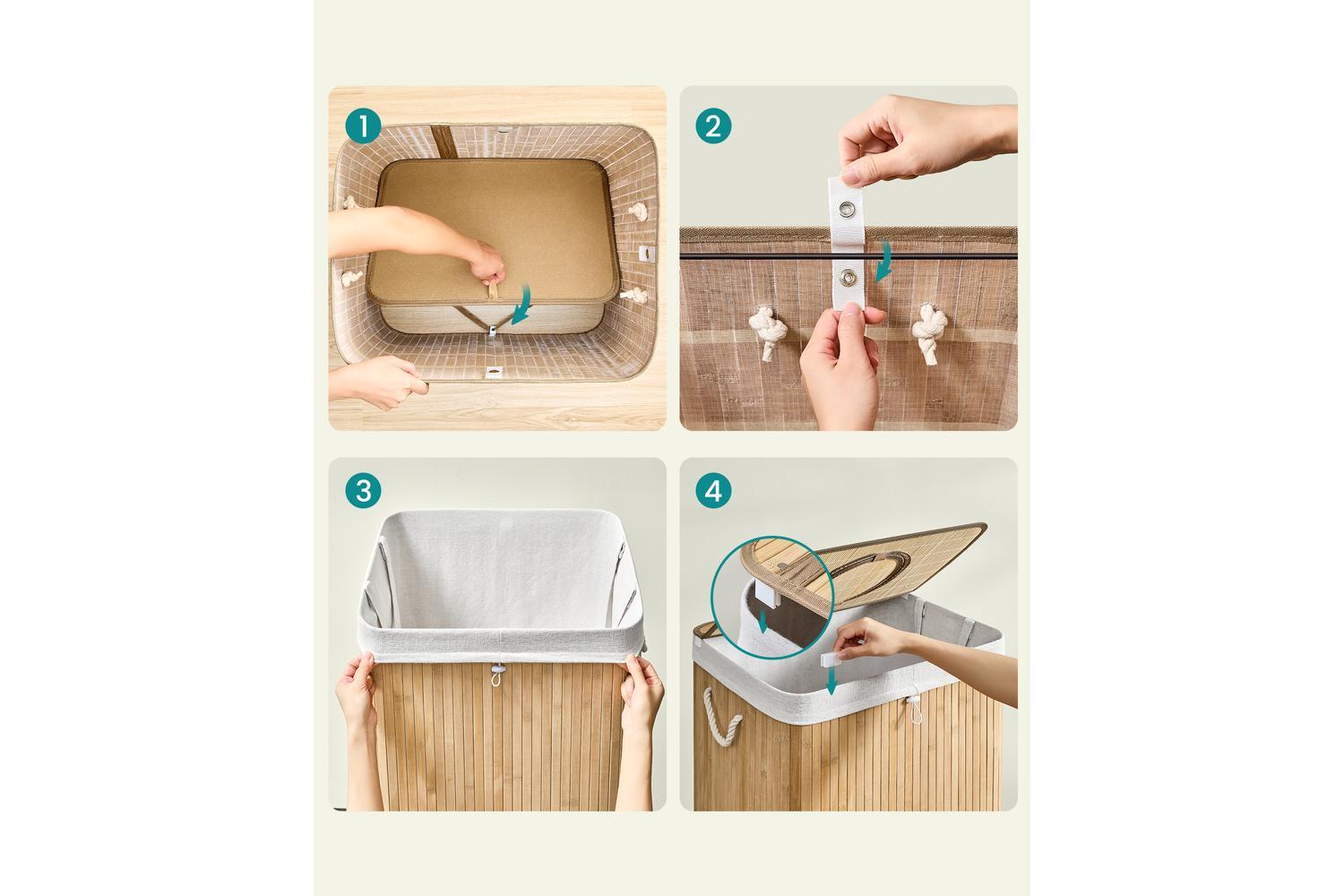 1

2

3

4