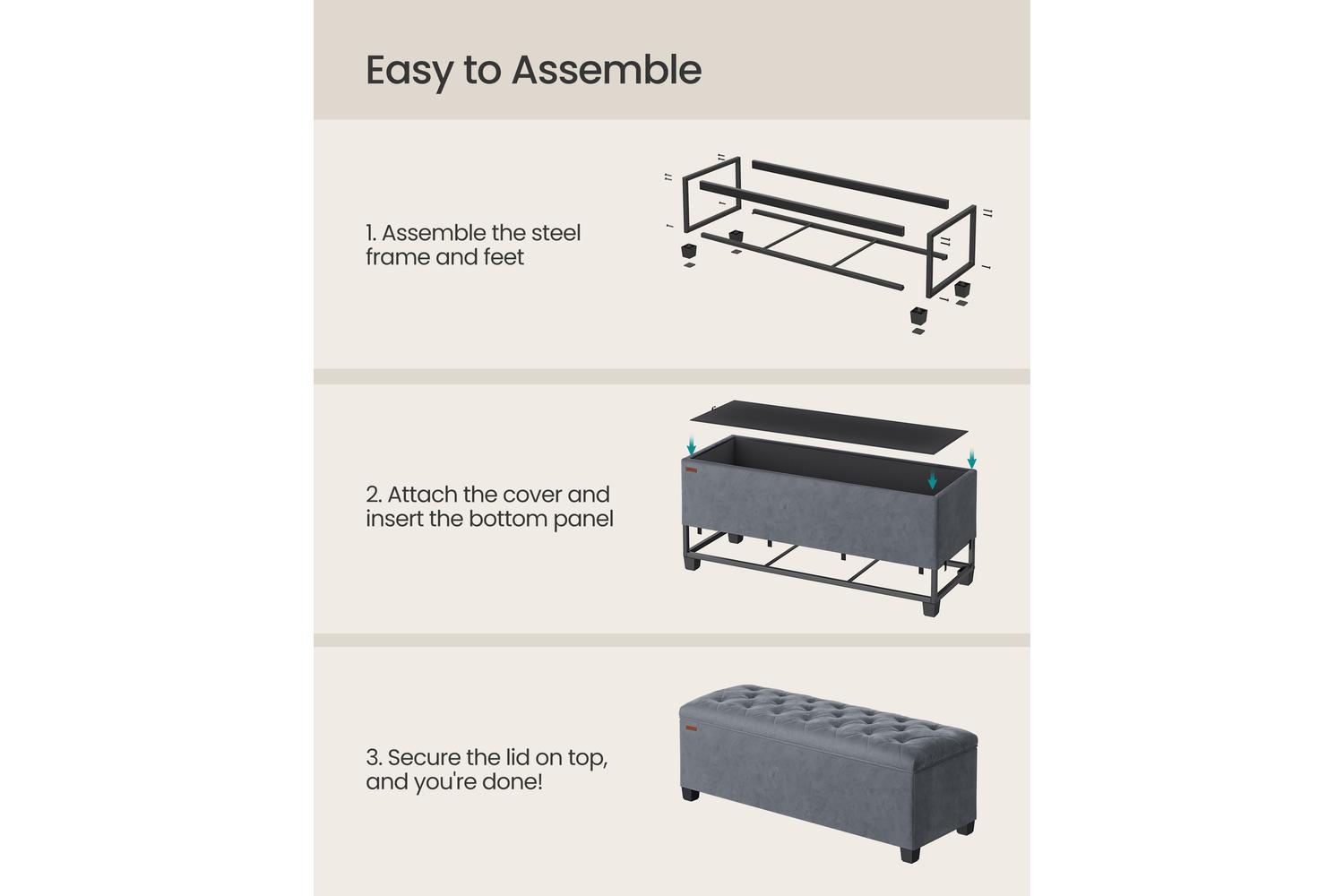 Easy to Assemble

1. Assemble the steel frame and feet

2. Attach the cover and insert the bottom panel

3. Secure the lid on top, and you're done!