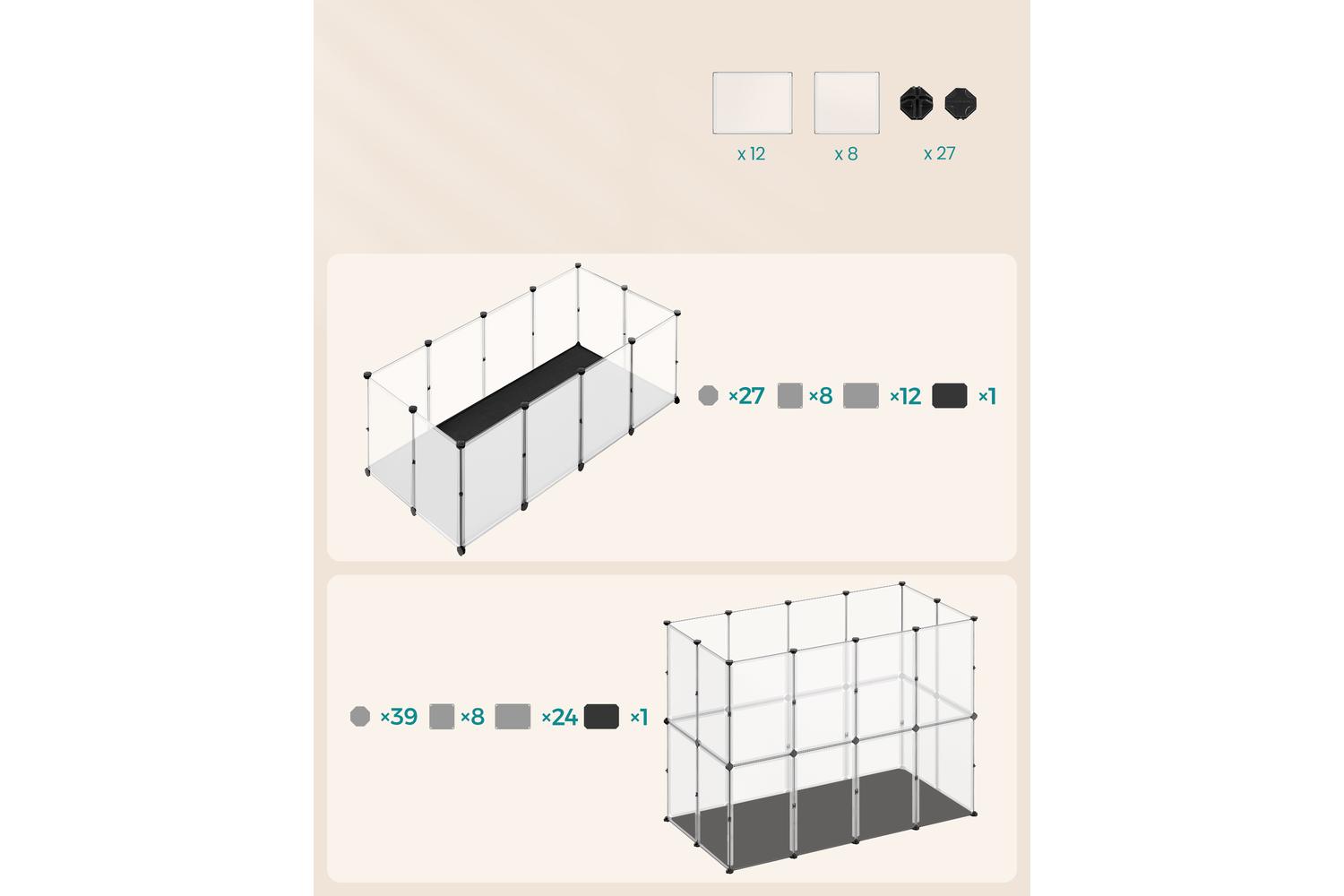 x 12 x 8 x 27

×27 ×8 ×12 ×1

×39 ×8 ×24 ×1