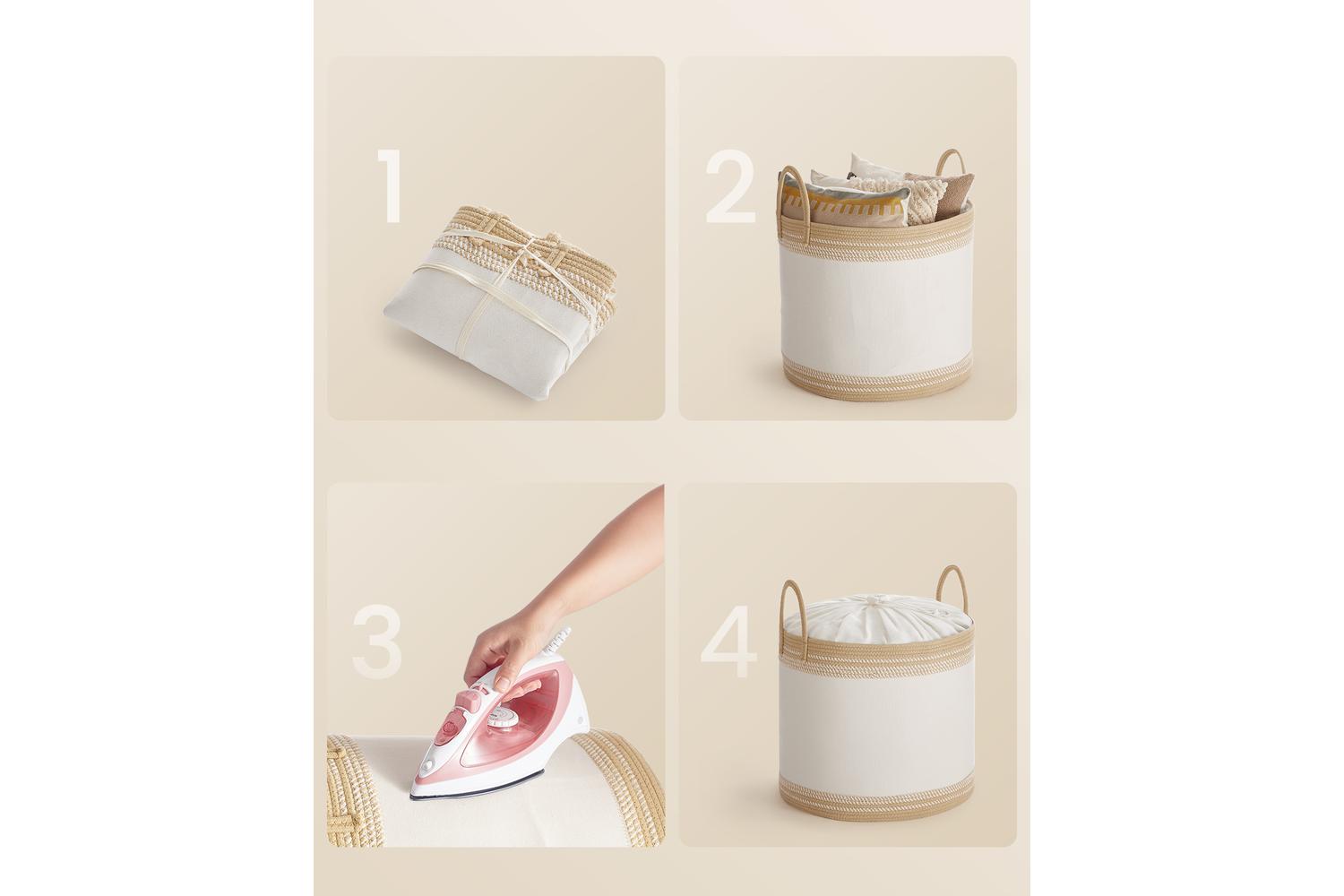 1

2

3

4