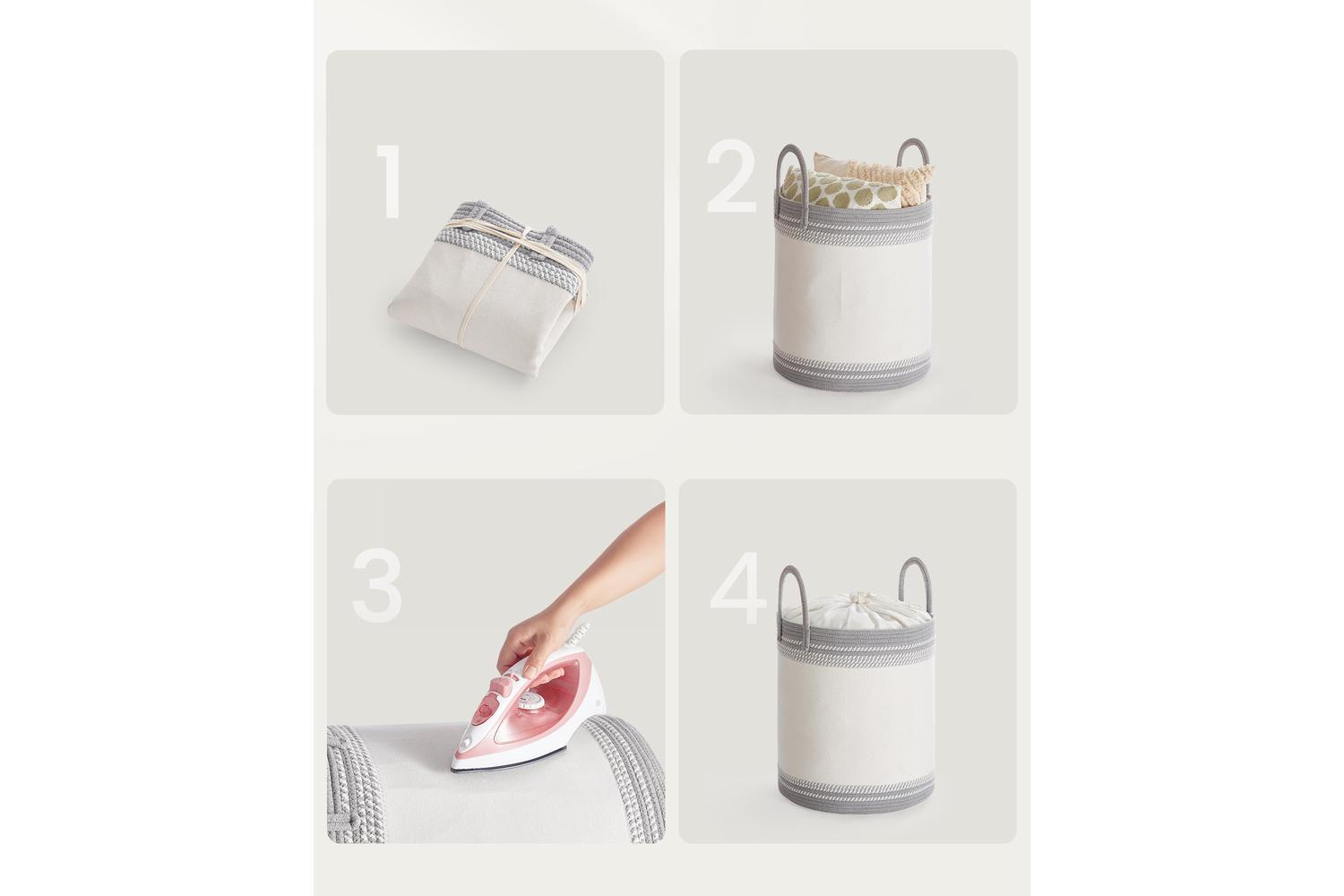 1

2

3

4