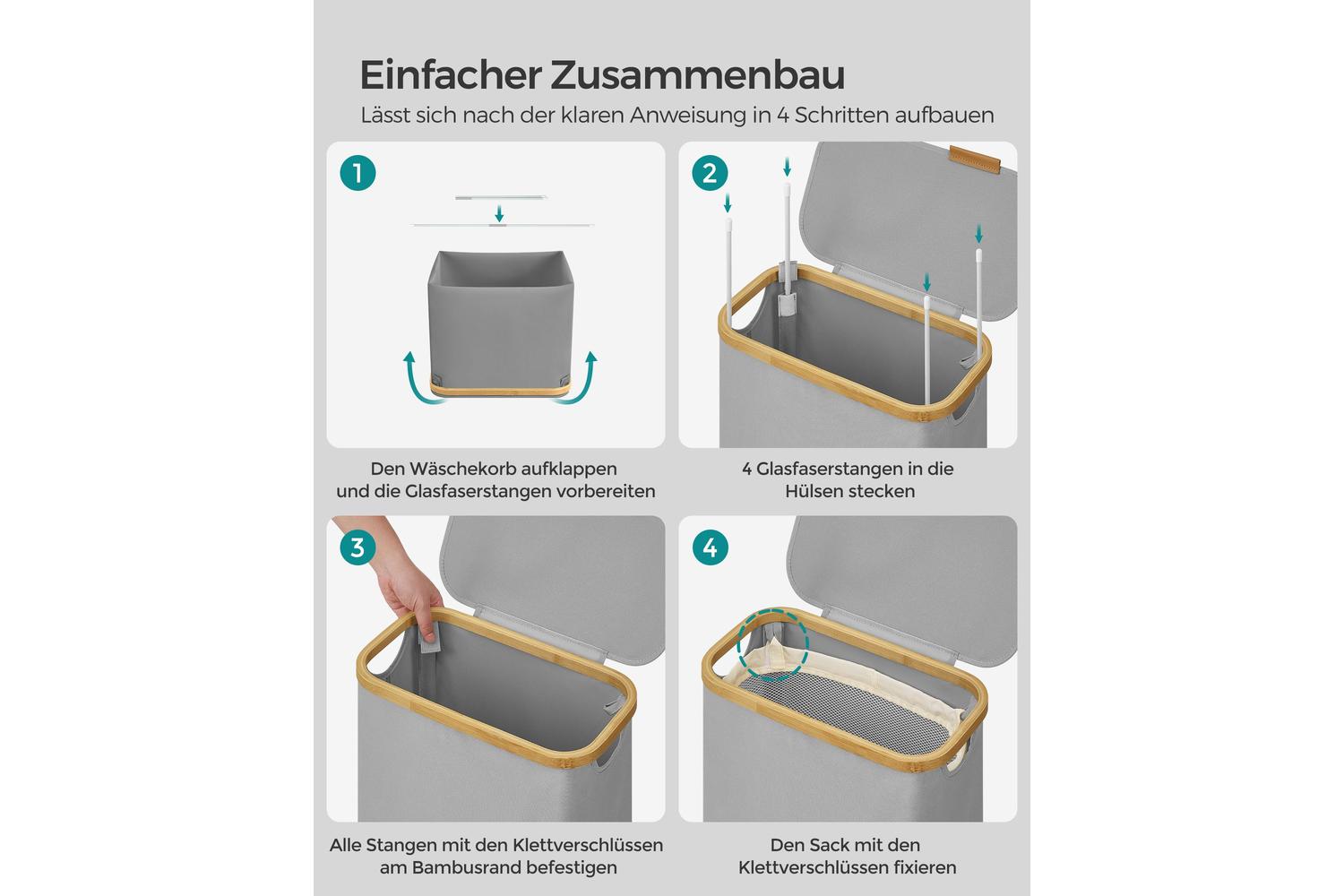 Einfacher Zusammenbau
Lässt sich nach der klaren Anweisung in 4 Schritten aufbauen

1

Den Wäschekorb aufklappen und die Glasfaserstangen vorbereiten

2

4 Glasfaserstangen in die Hülsen stecken

3

Alle Stangen mit den Klettverschlüssen am Bambusrand befestigen

4

Den Sack mit den Klettverschlüssen fixieren