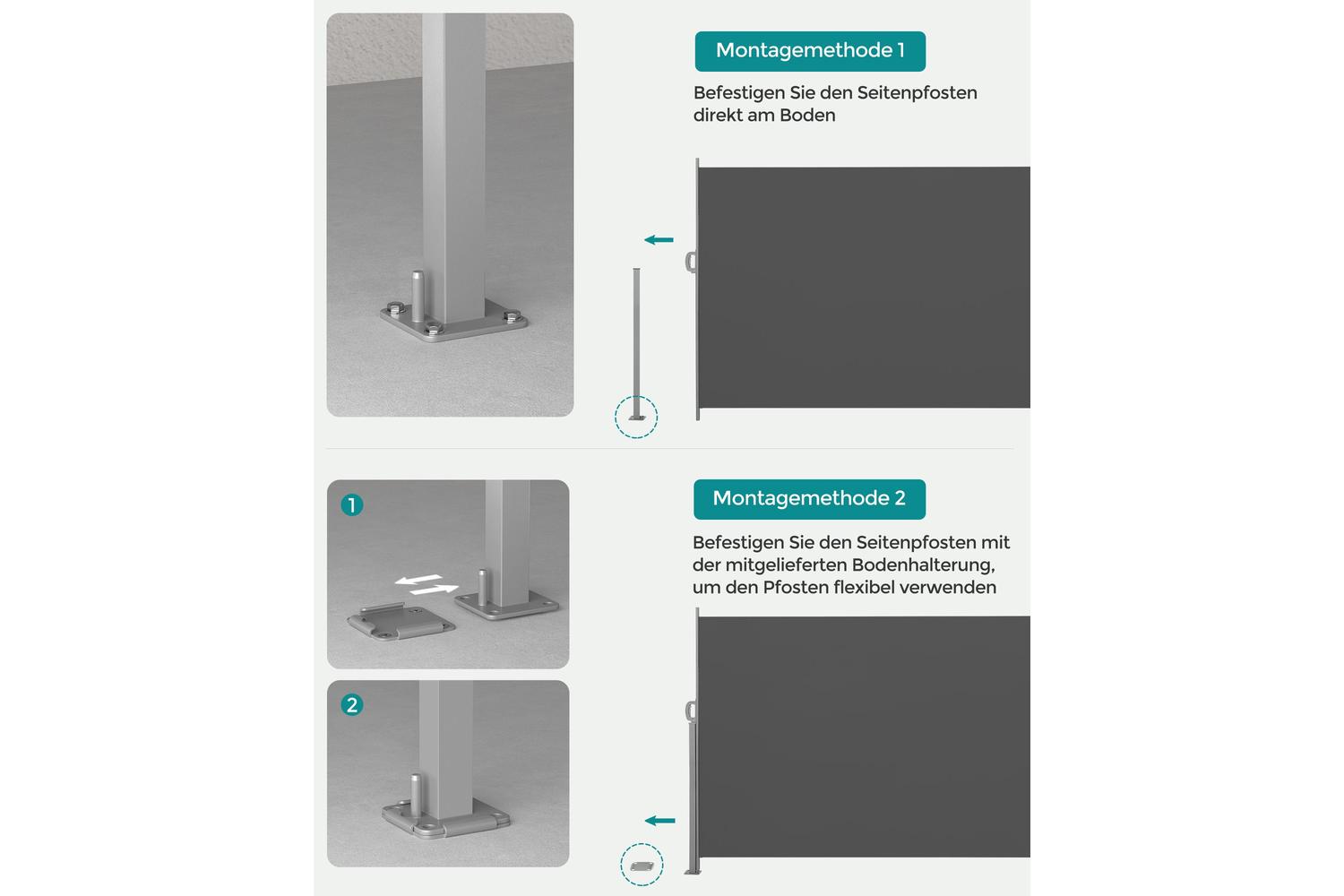 Montagemethode 1

Befestigen Sie den Seitenpfosten direkt am Boden

1

2

Montagemethode 2

Befestigen Sie den Seitenpfosten mit der mitgelieferten Bodenhalterung, um den Pfosten flexibel verwenden