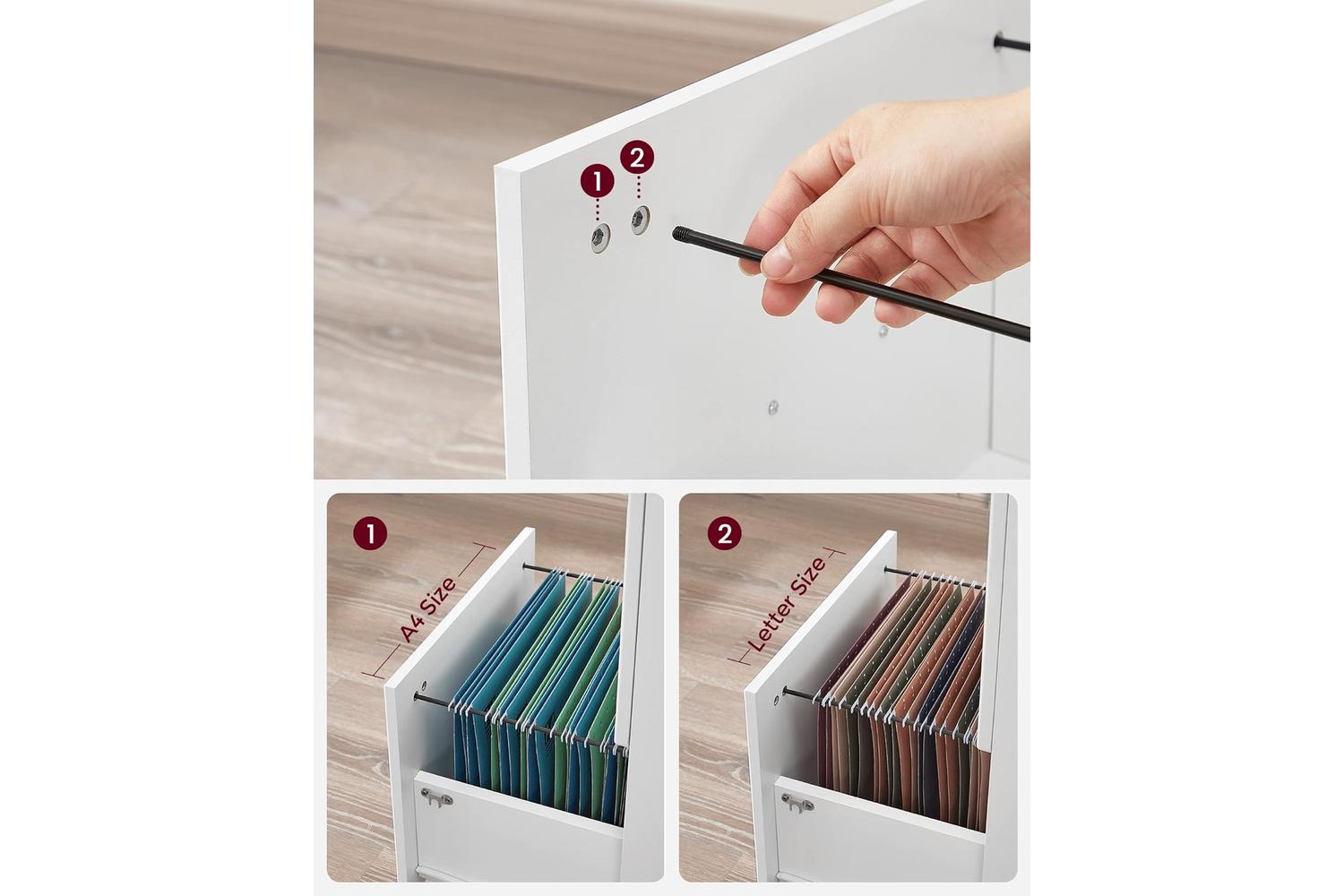 1
2
1
A4 Size
2
Letter Size