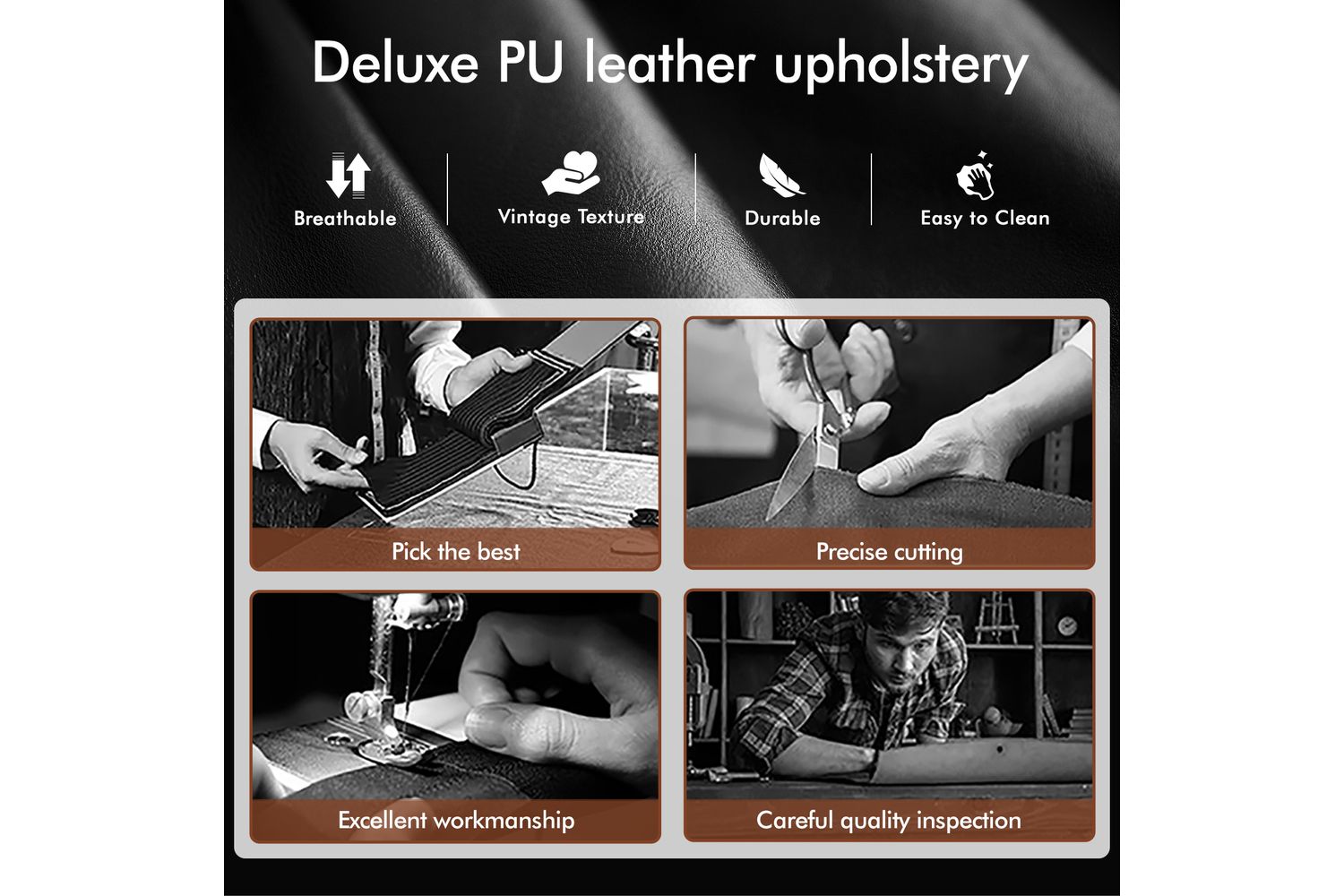 Deluxe PU leather upholstery

Breathable

Vintage Texture

Durable

Easy to Clean

Pick the best

Precise cutting

Excellent workmanship

Careful quality inspection