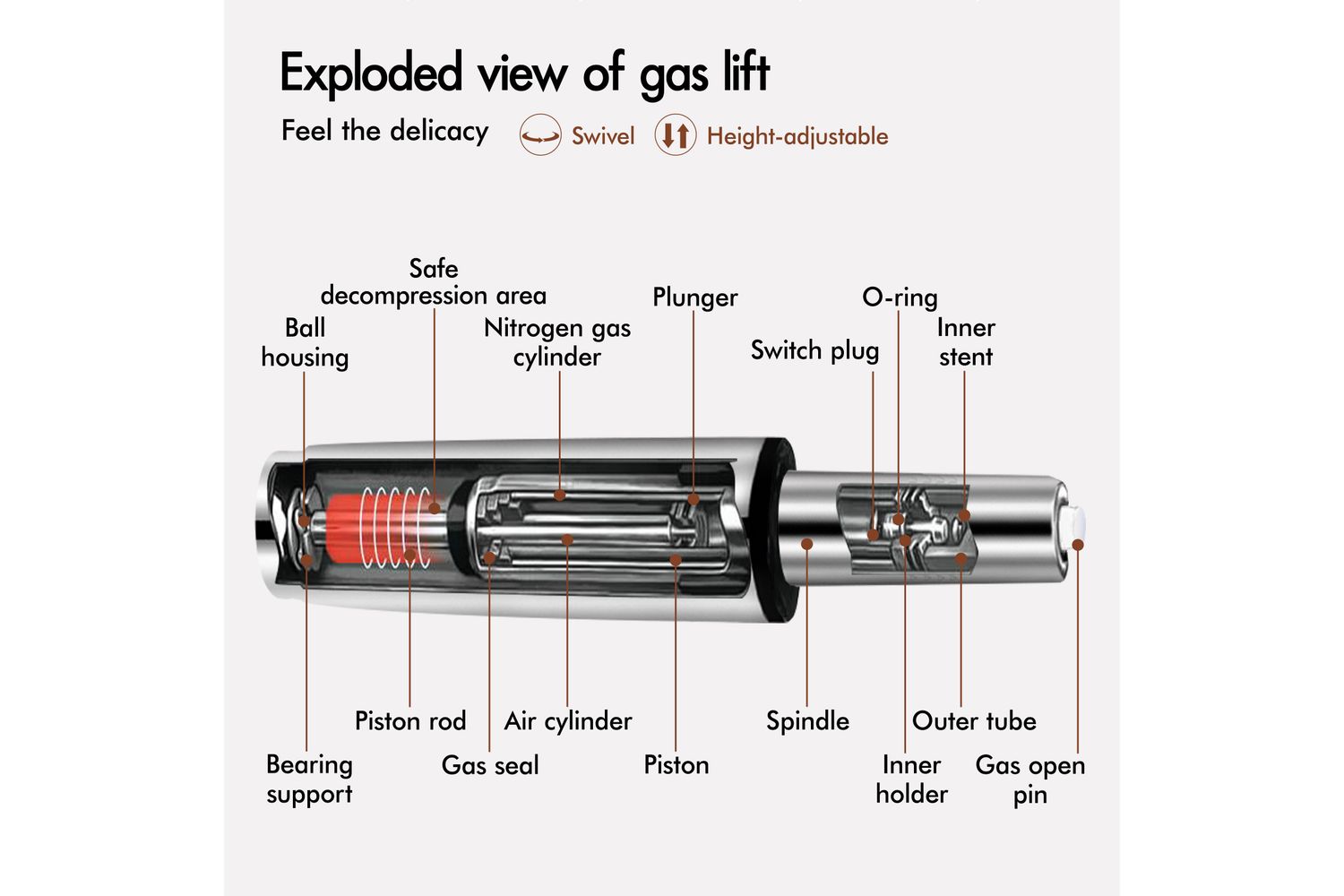 Exploded view of gas lift

Feel the delicacy

Swivel

Height-adjustable

Safe decompression area

Ball housing

Nitrogen gas cylinder

Plunger

O-ring

Switch plug

Inner stent

Piston rod

Air cylinder

Spindle

Outer tube

Bearing support

Gas seal

Piston

Inner holder

Gas open pin