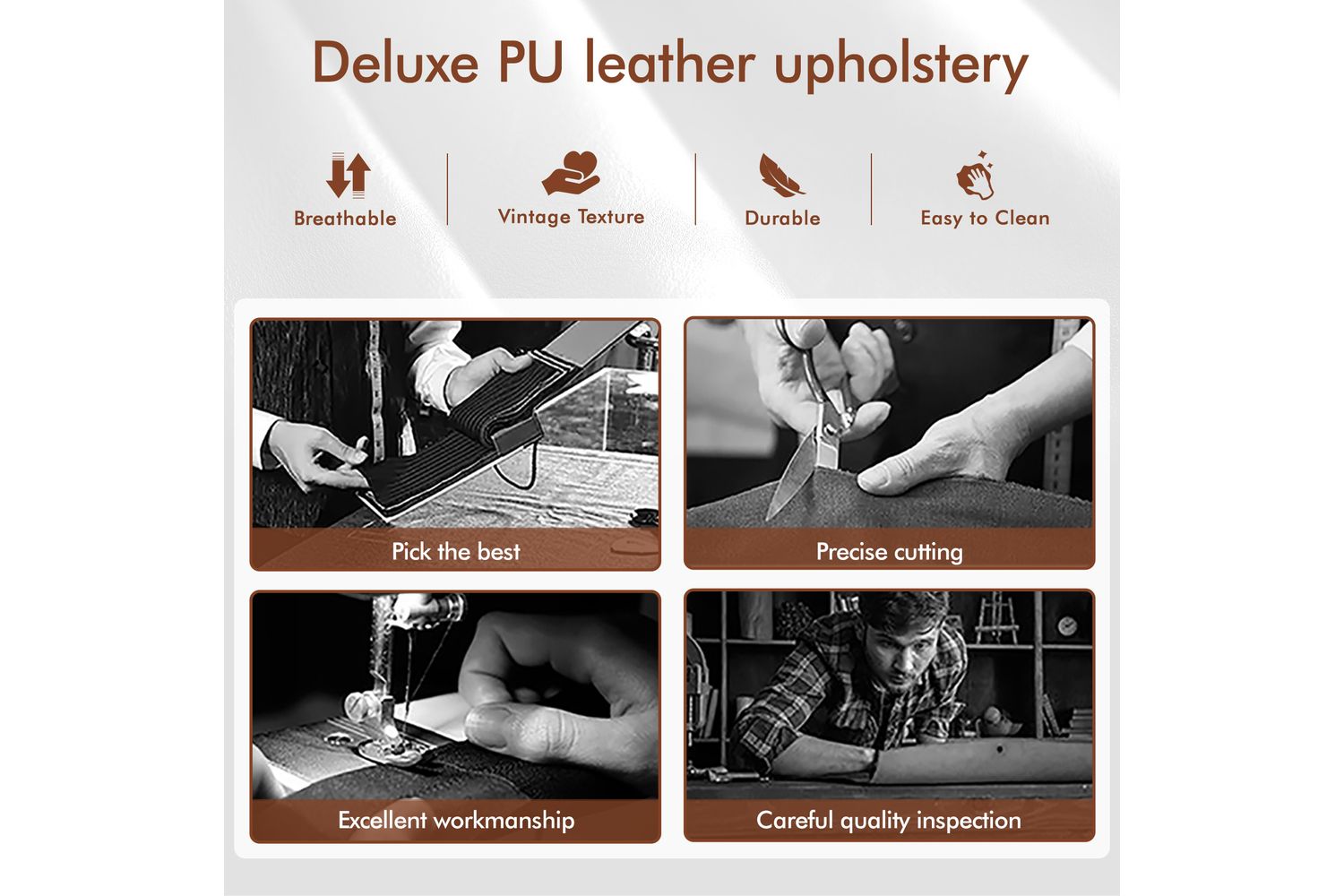 Deluxe PU leather upholstery

Breathable

Vintage Texture

Durable

Easy to Clean

Pick the best

Precise cutting

Excellent workmanship

Careful quality inspection