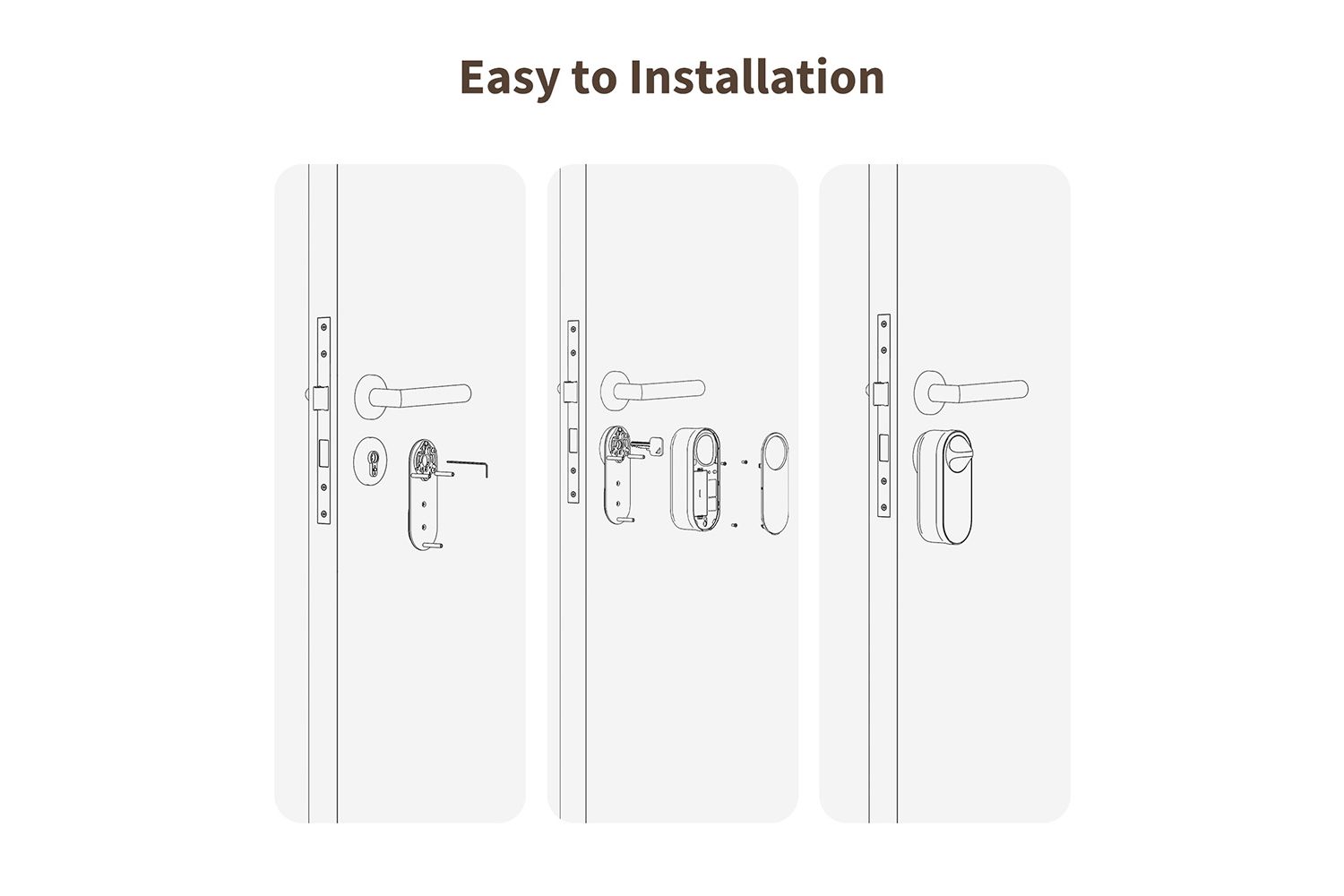 Easy to Installation