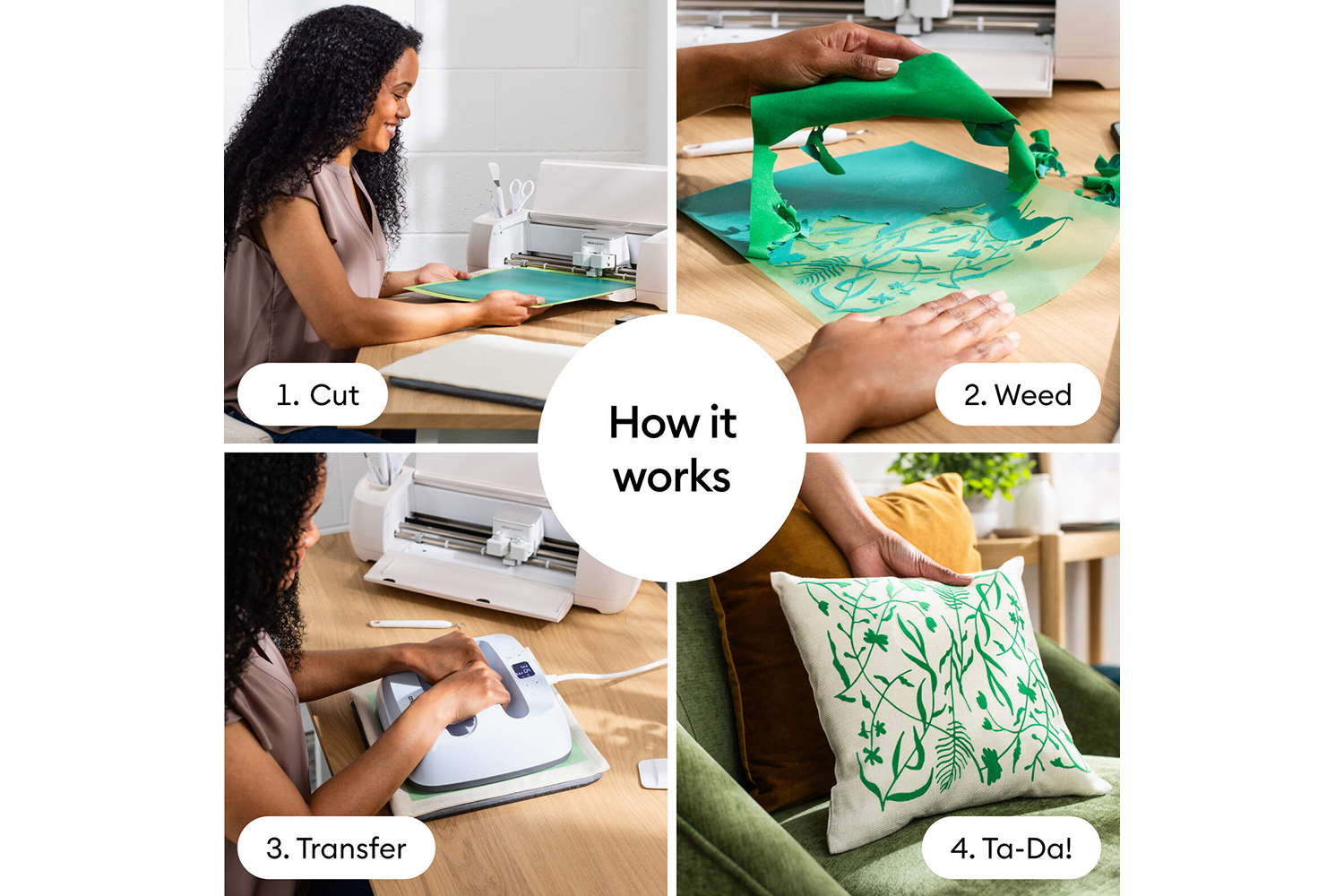 1. Cut

2. Weed

How it works

3. Transfer

4. Ta-Da!