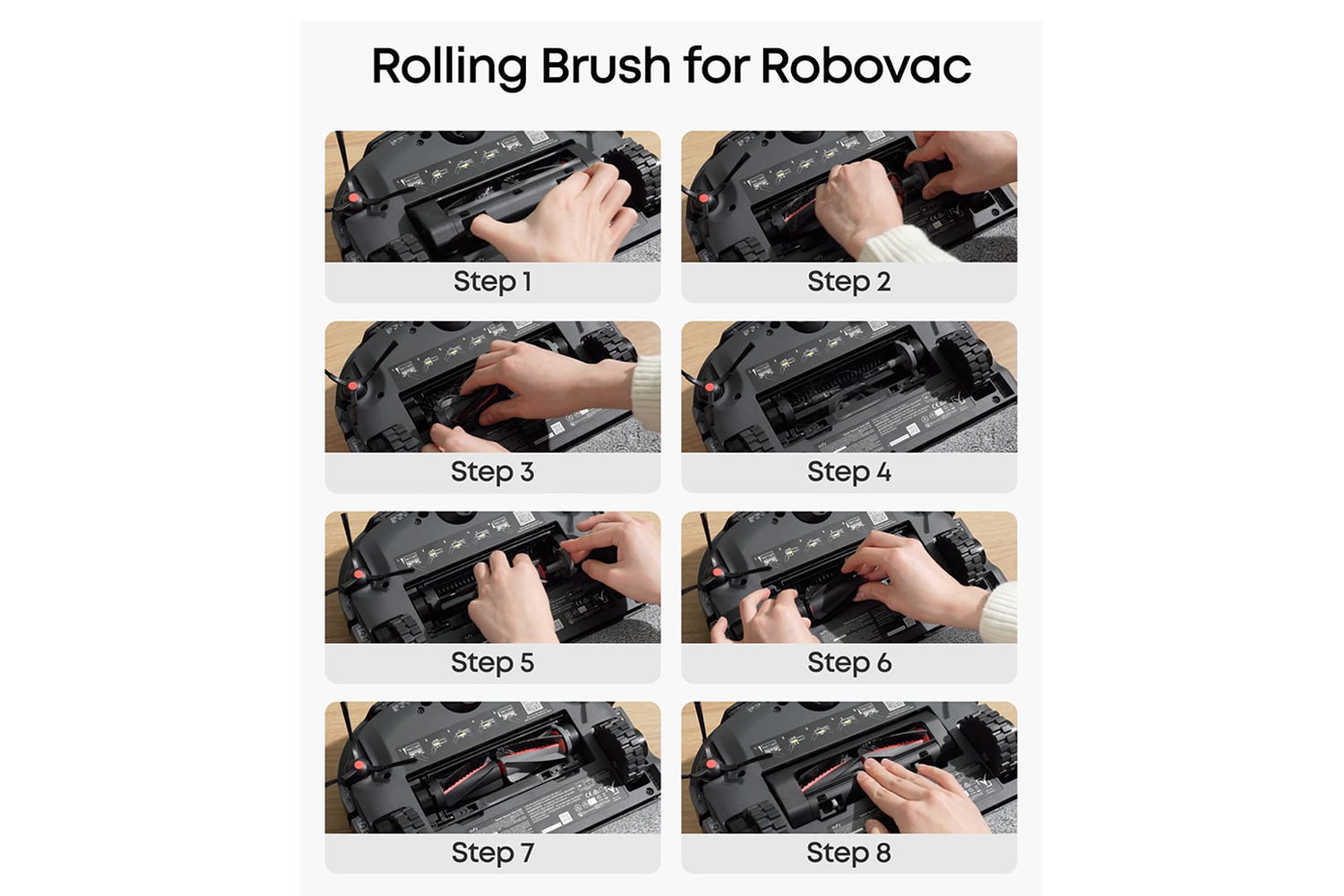 Rolling Brush for Robovac

Step 1

Step 2

Step 3

Step 4

Step 5

Step 6

Step 7

Step 8