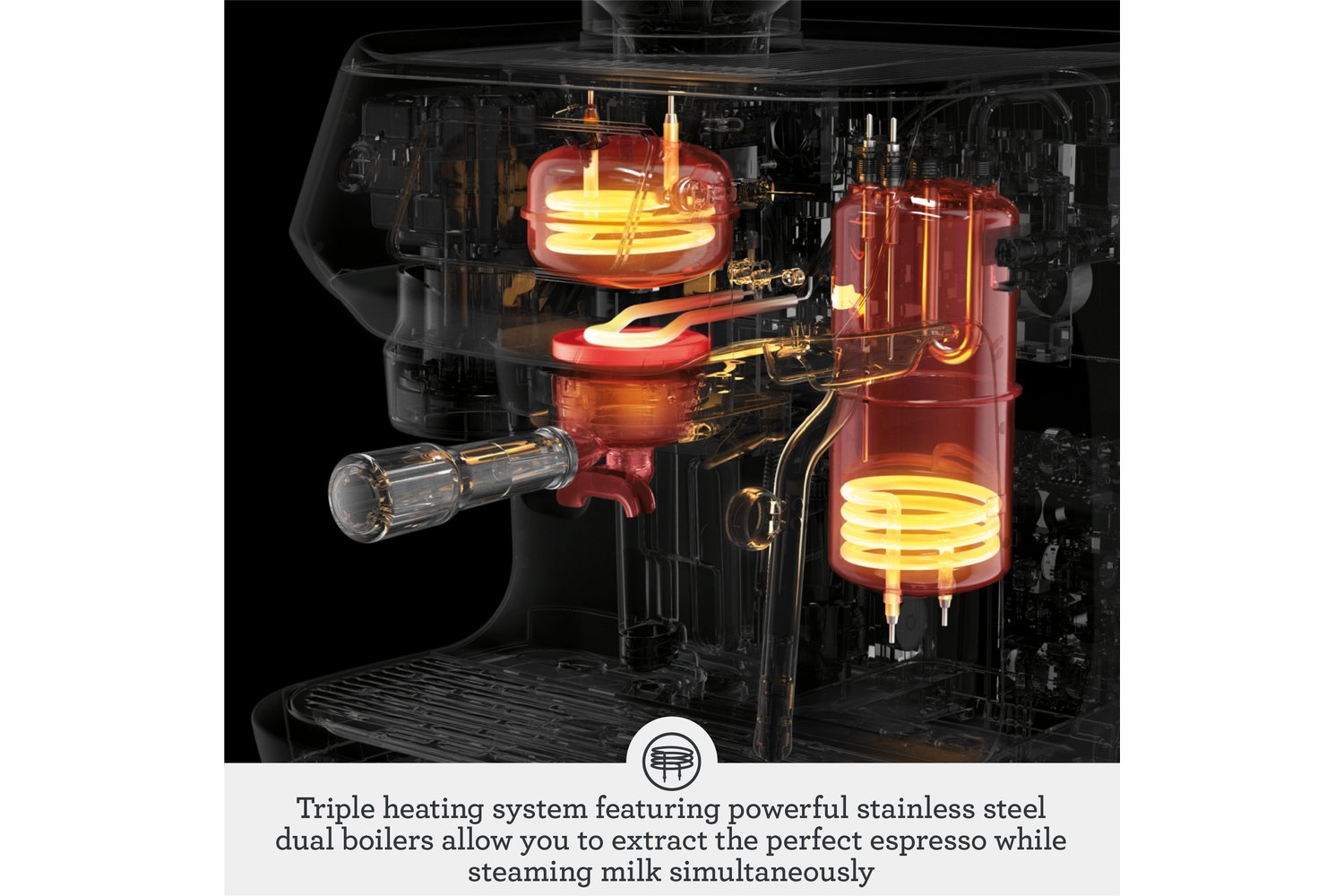 Triple heating system featuring powerful stainless steel dual boilers allow you to extract the perfect espresso while steaming milk simultaneously