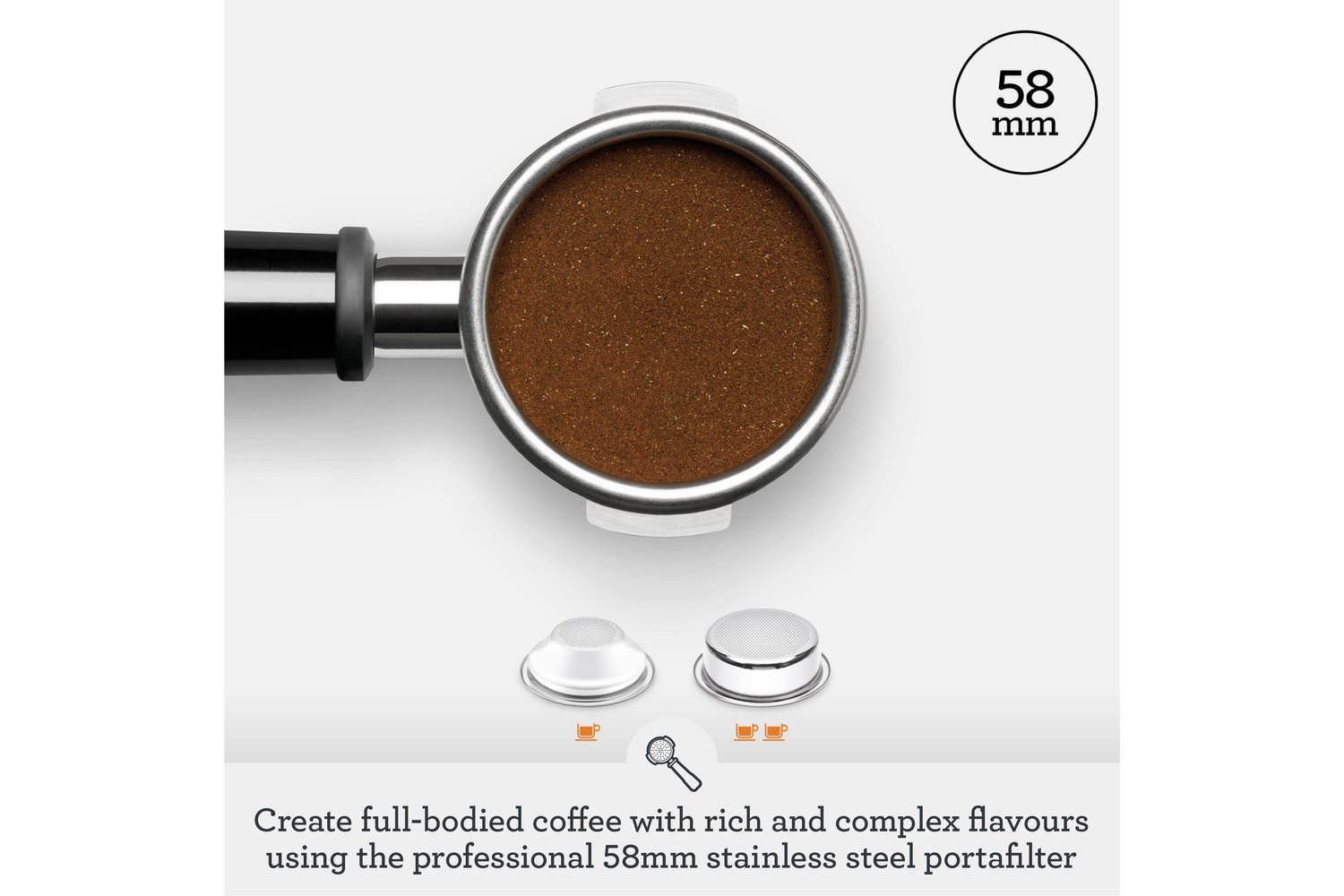 58
mm

Create full-bodied coffee with rich and complex flavours using the professional 58mm stainless steel portafilter