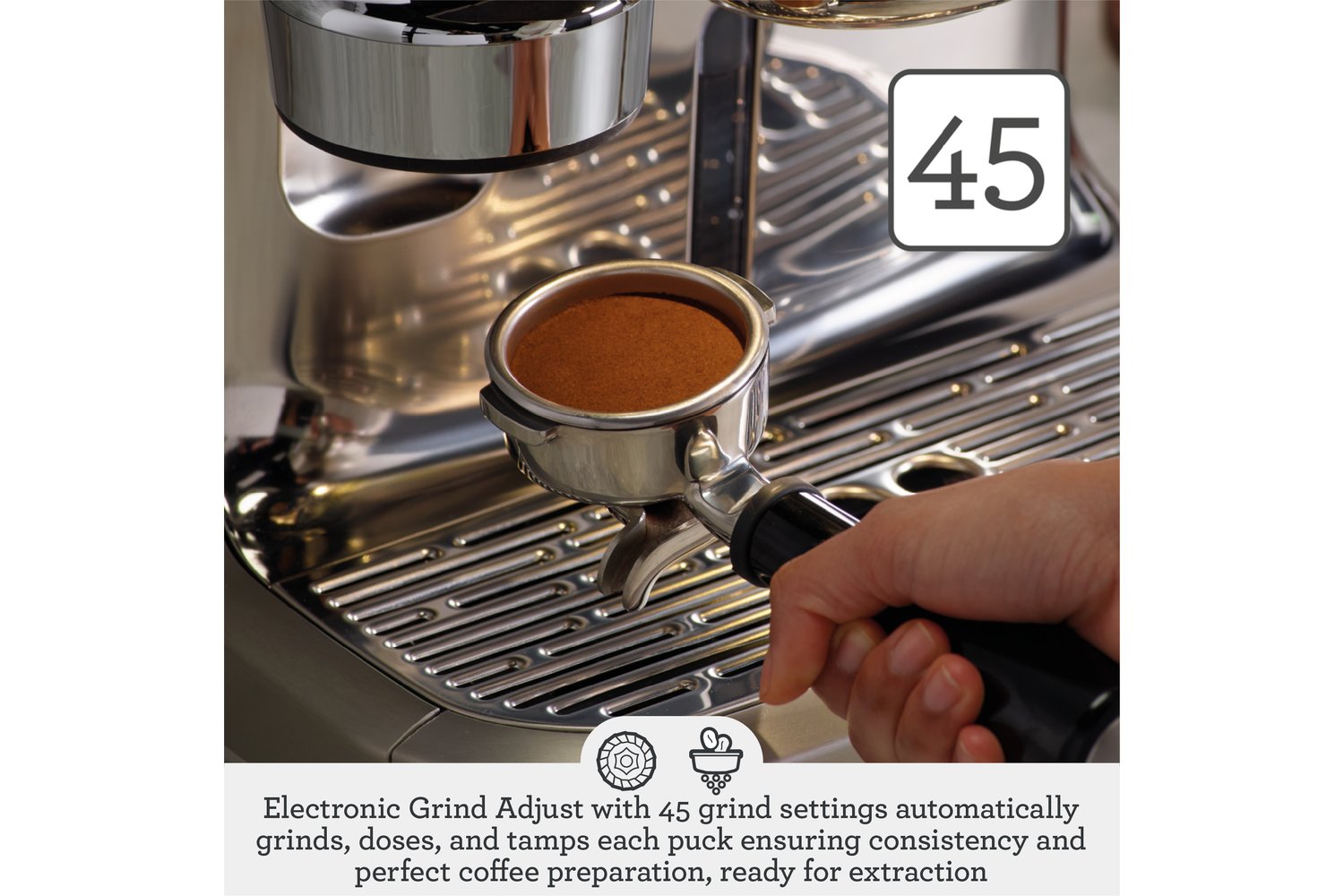 45

Electronic Grind Adjust with 45 grind settings automatically grinds, doses, and tamps each puck ensuring consistency and perfect coffee preparation, ready for extraction