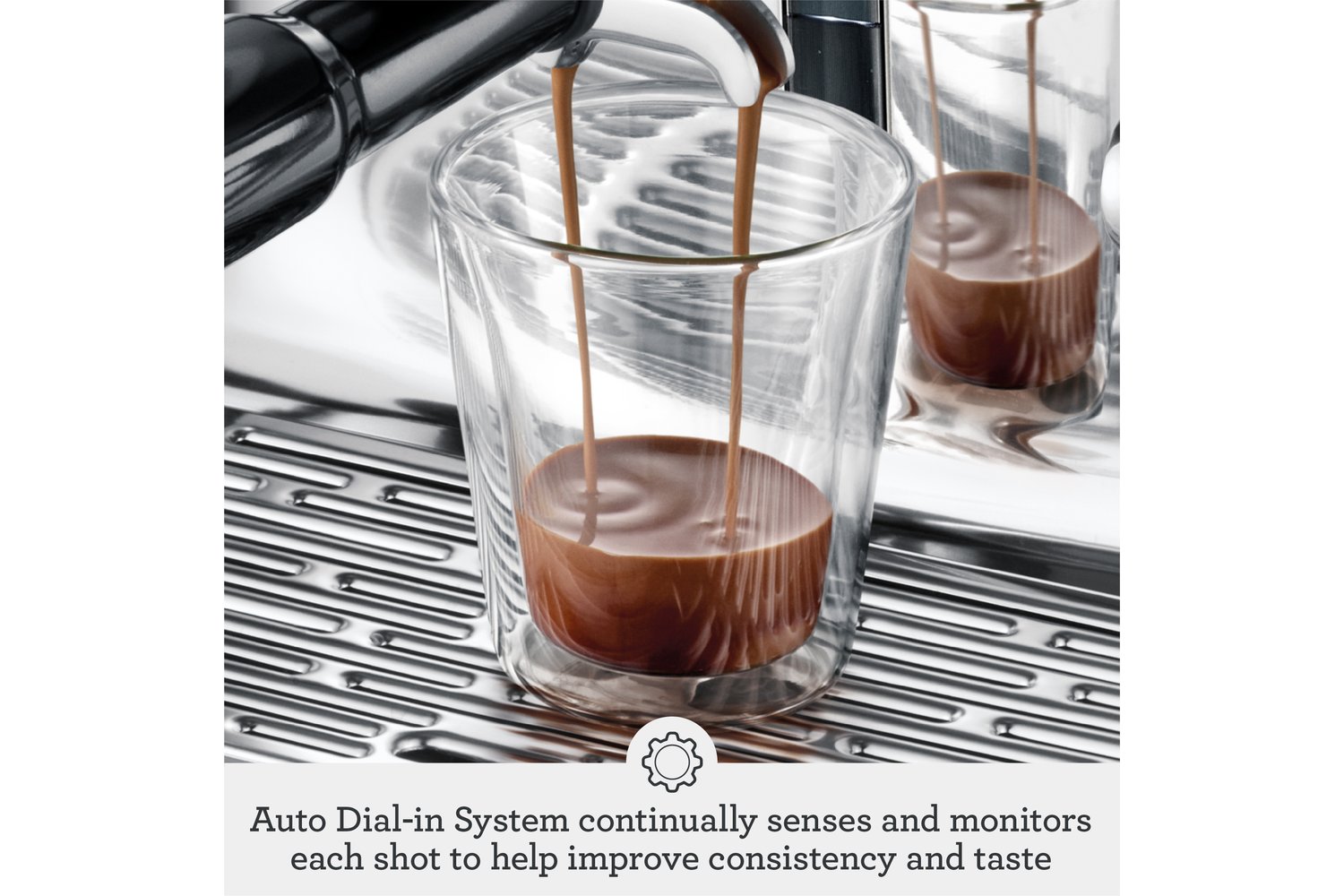 Auto Dial-in System continually senses and monitors each shot to help improve consistency and taste