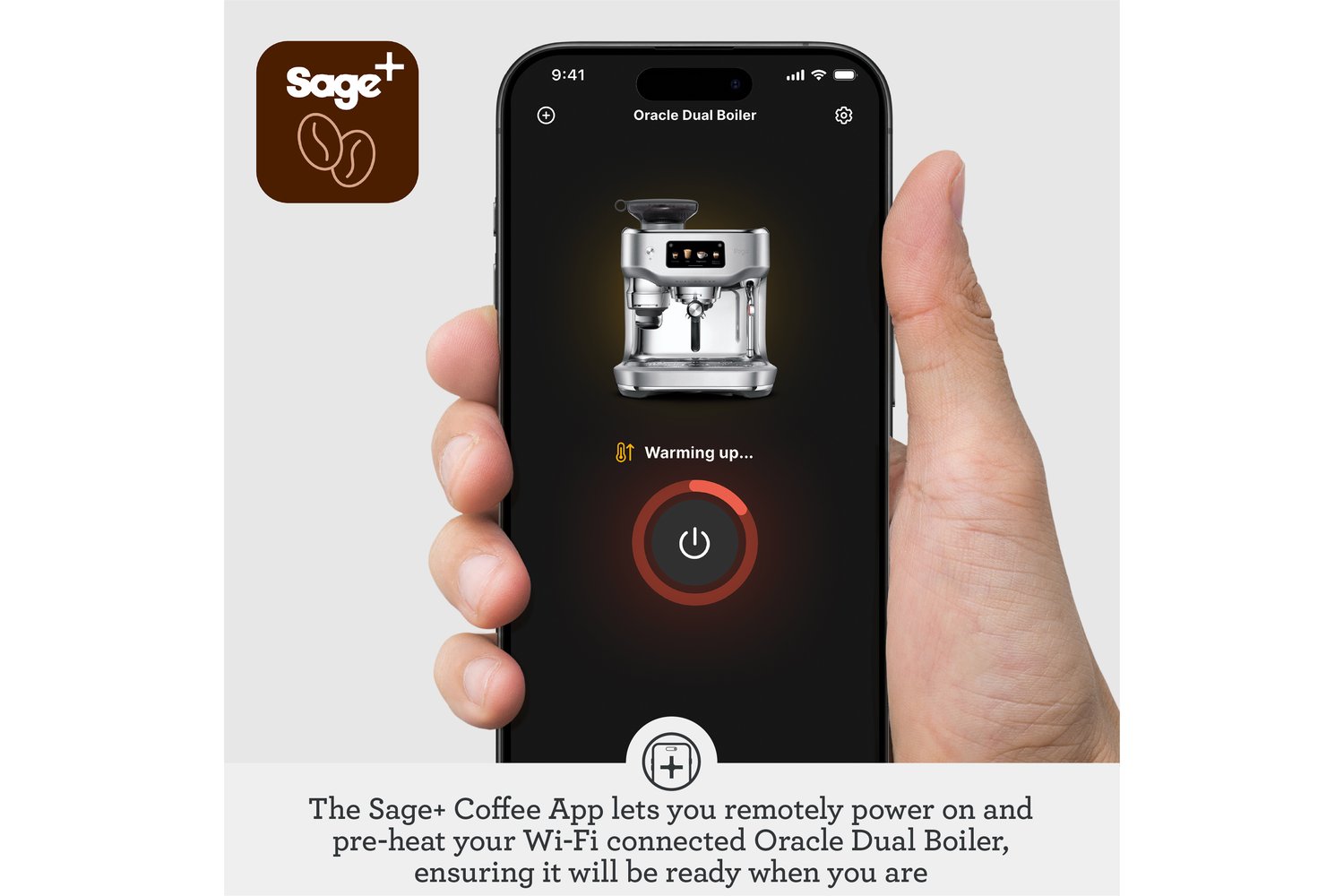 Sage+

9:41

Oracle Dual Boiler

Warming up...

The Sage+ Coffee App lets you remotely power on and pre-heat your Wi-Fi connected Oracle Dual Boiler, ensuring it will be ready when you are