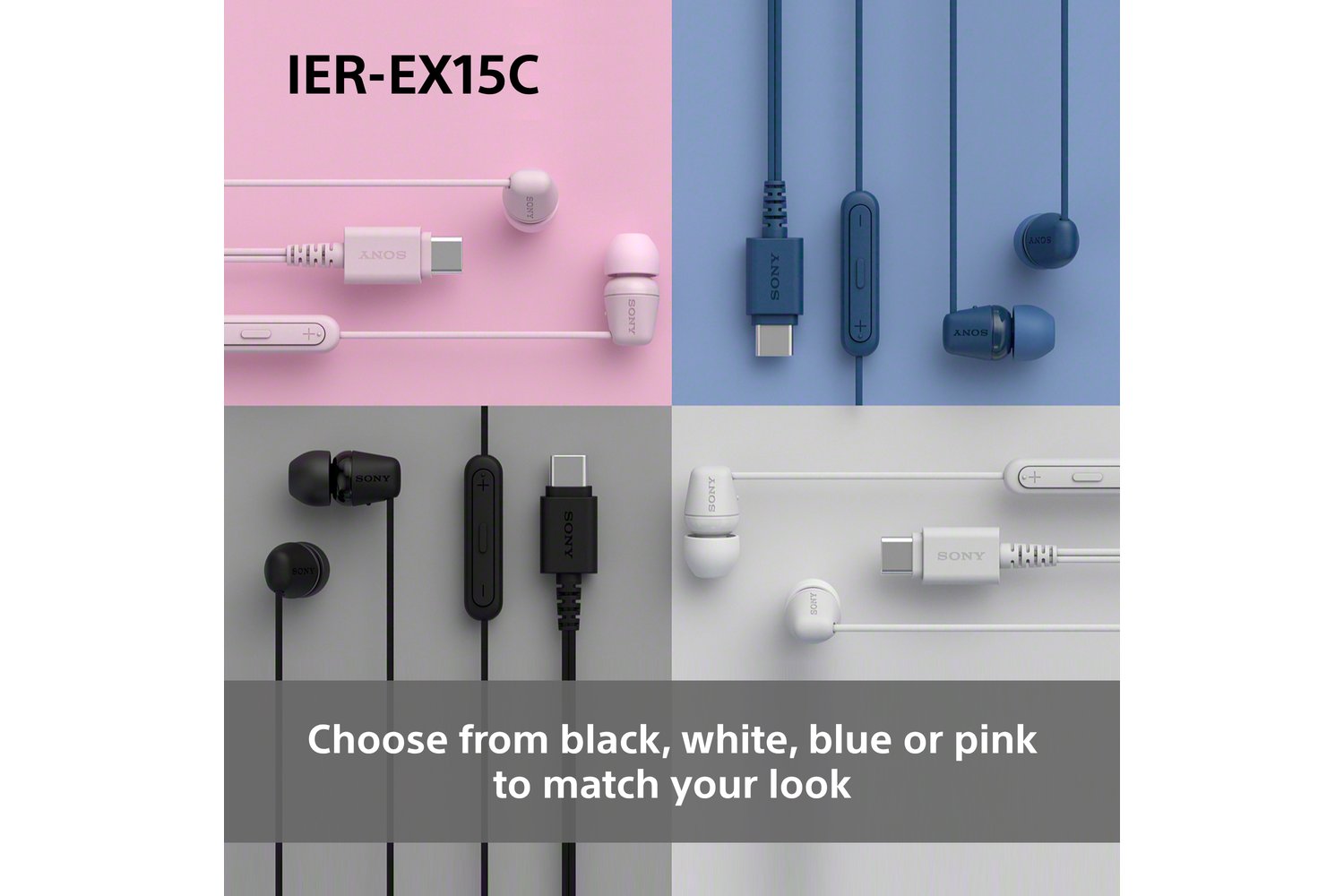 IER-EX15C

SONY SONY SONY SONY SONY SONY SONY SONY SONY SONY SONY SONY

Choose from black, white, blue or pink to match your look