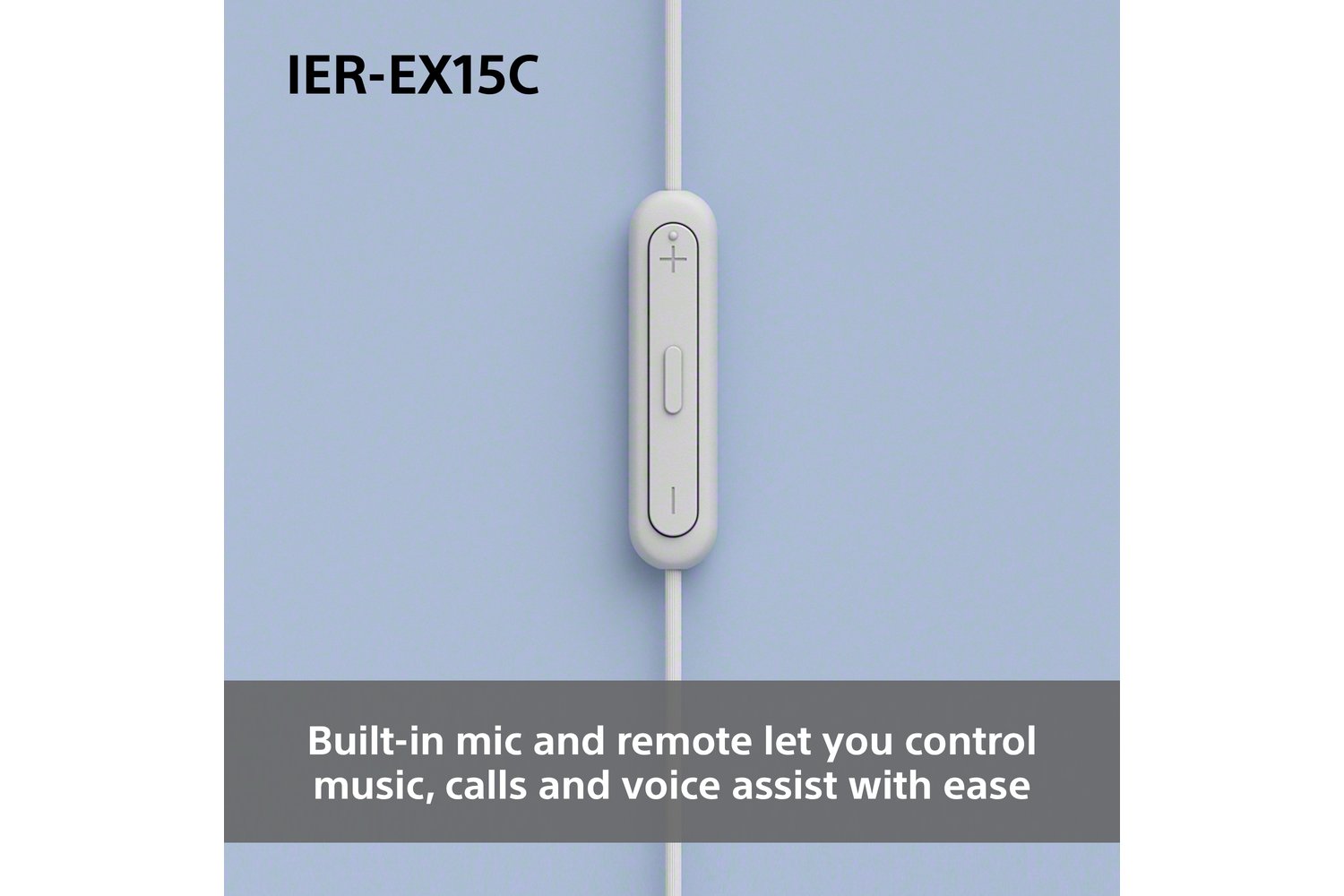 IER-EX15C

+

−

Built-in mic and remote let you control music, calls and voice assist with ease