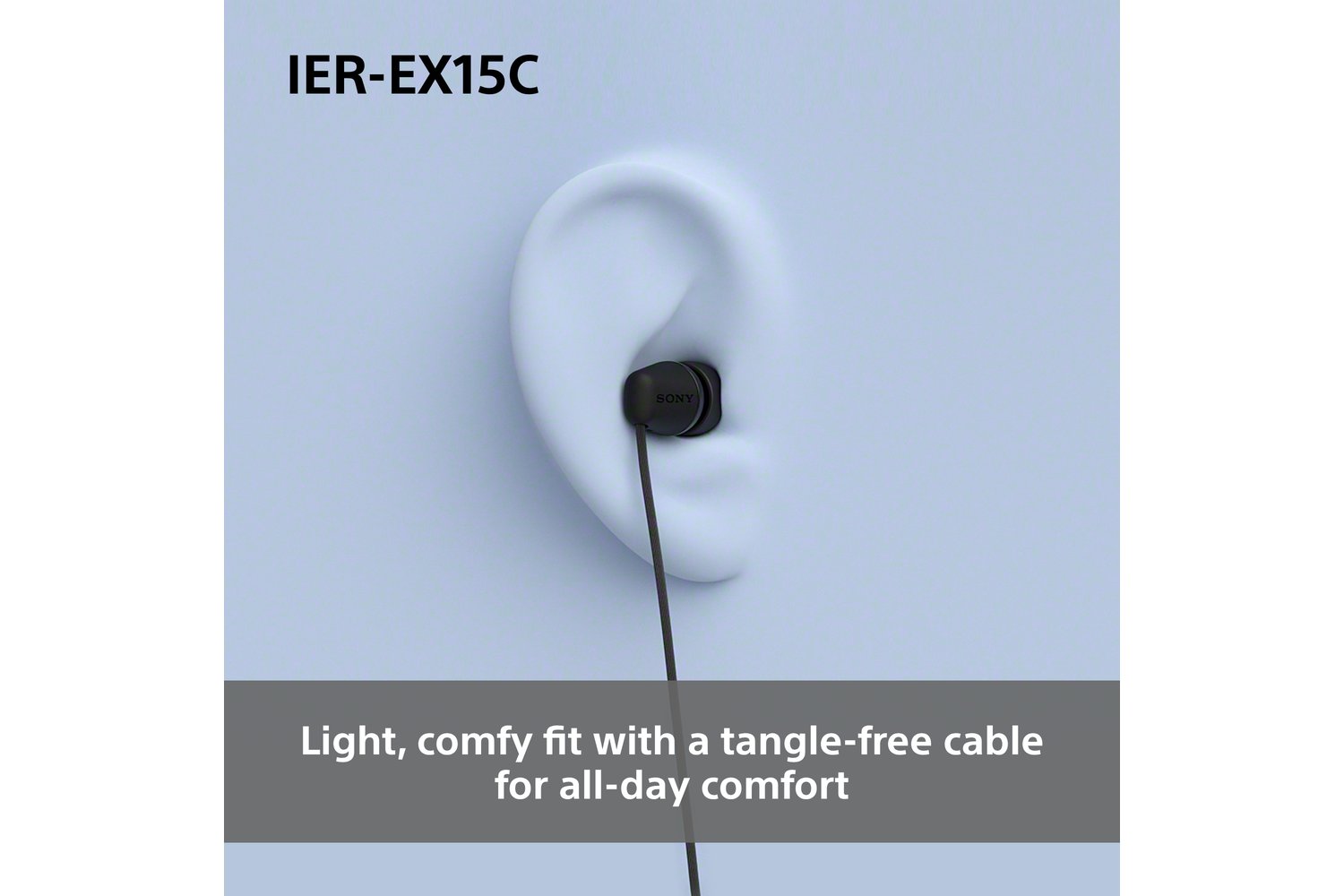 IER-EX15C

SONY

Light, comfy fit with a tangle-free cable for all-day comfort